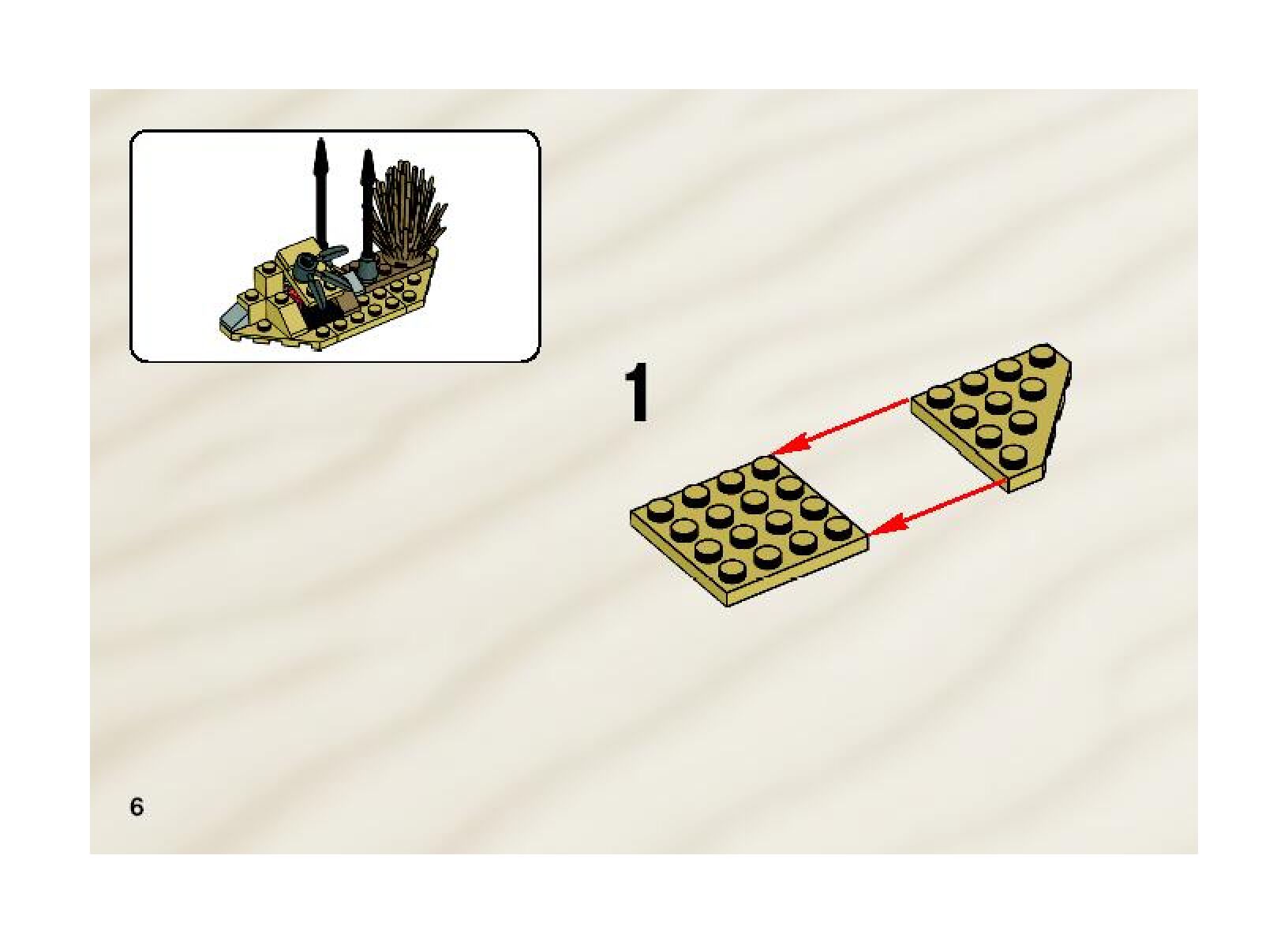 1

6