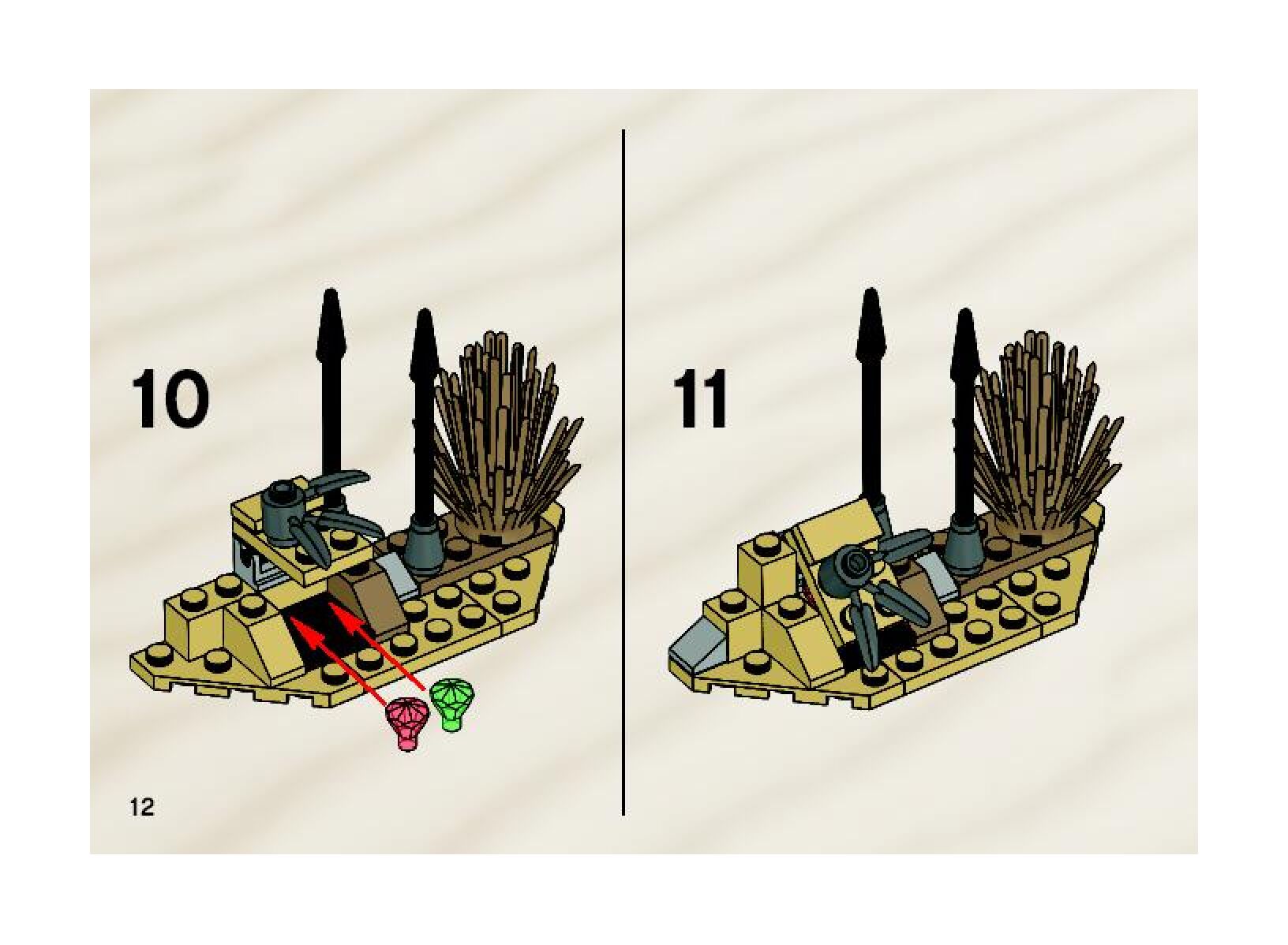 10

11

12