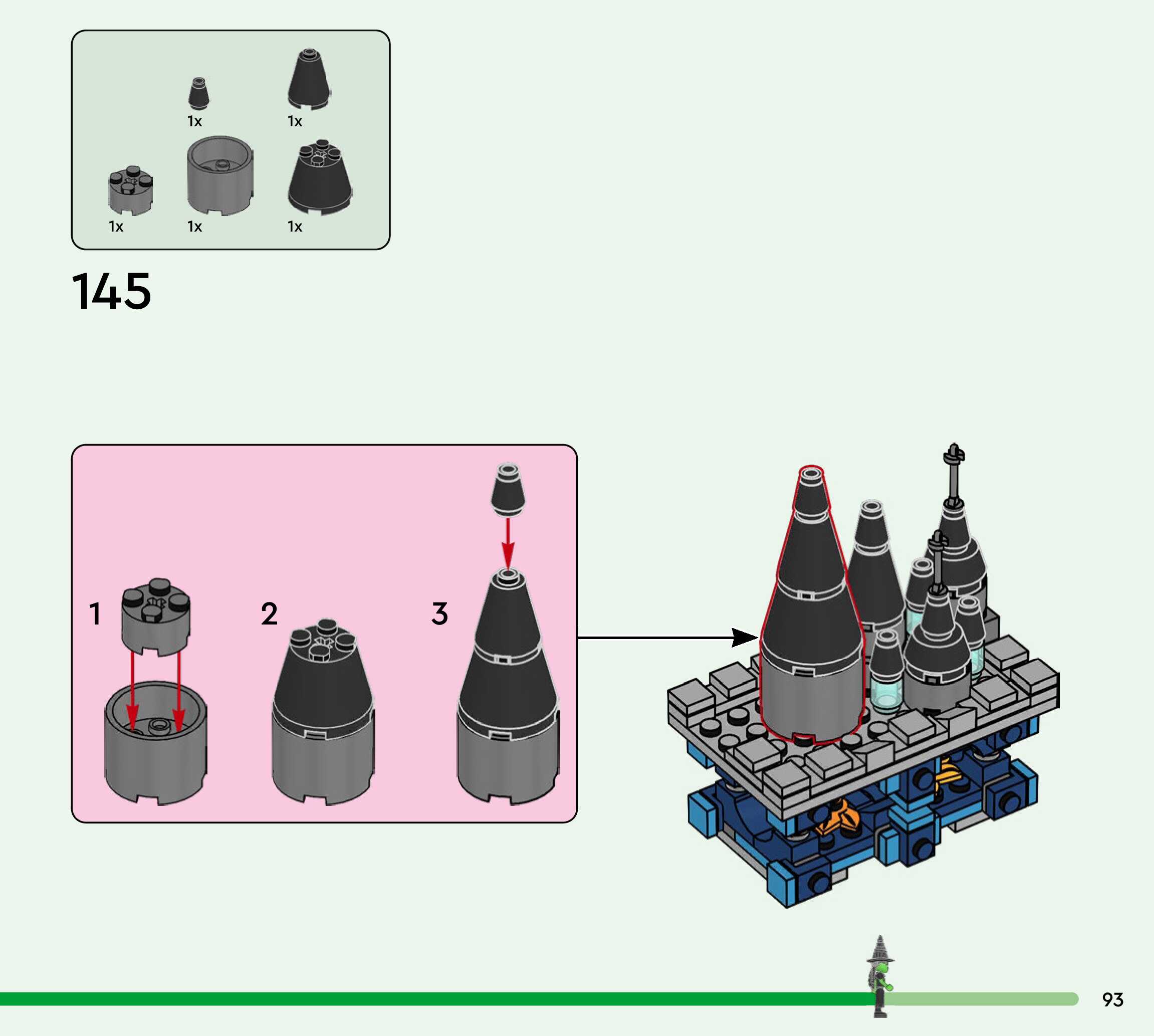 1x 1x
1x 1x 1x

145

1 2 3

93