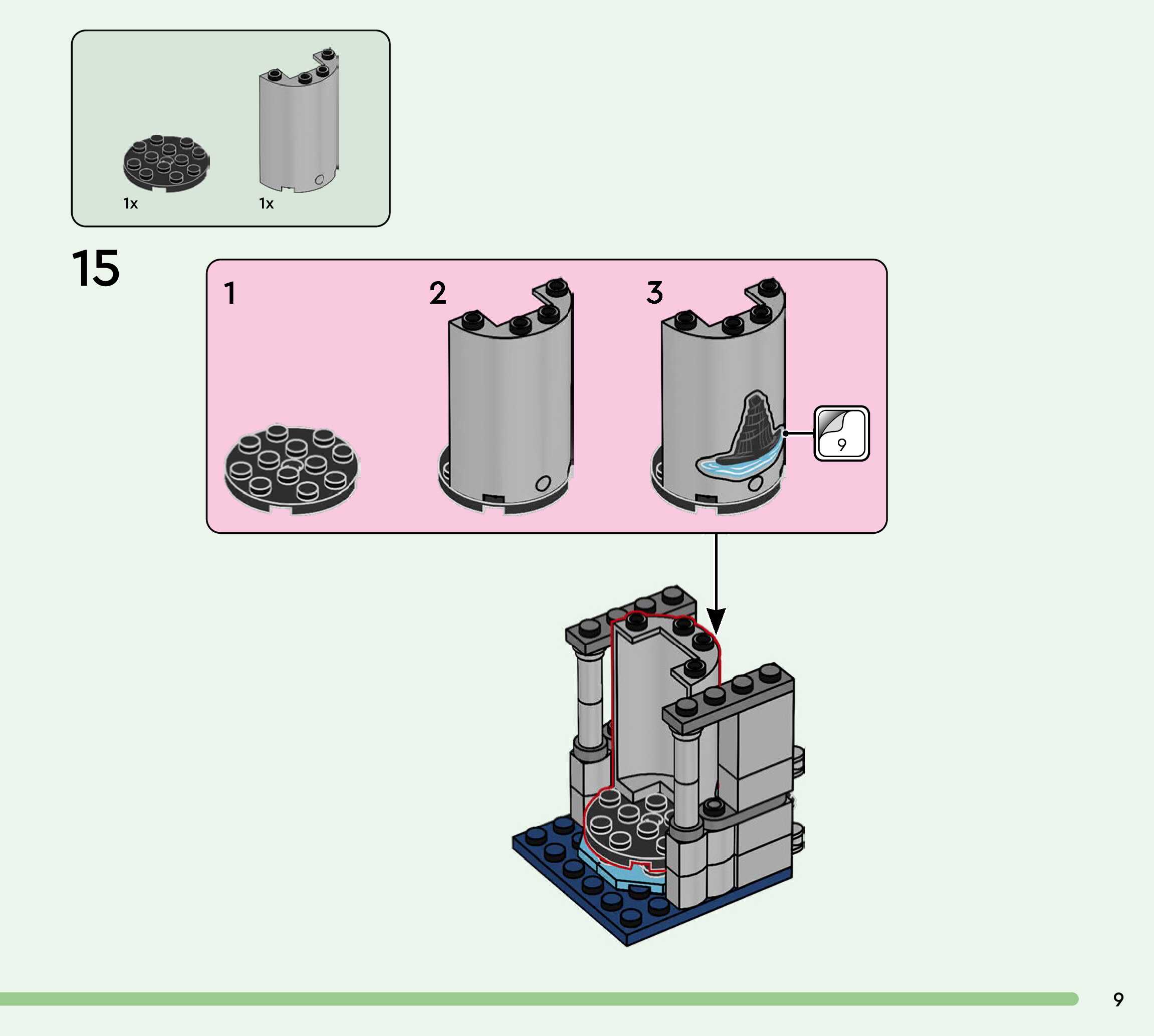 1x 1x

15

1

2

3

9

9