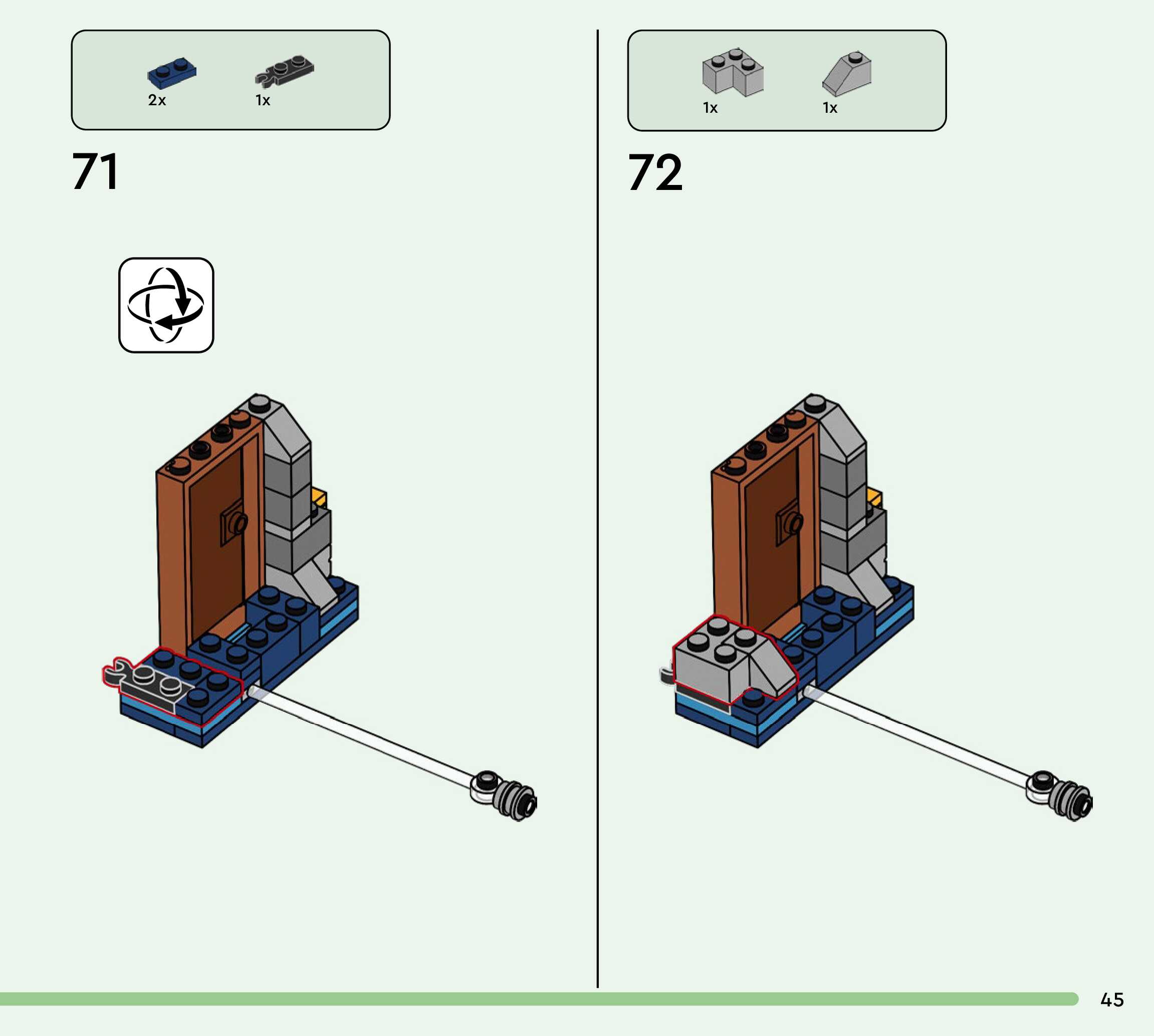 2x 1x

71

1x 1x

72

45