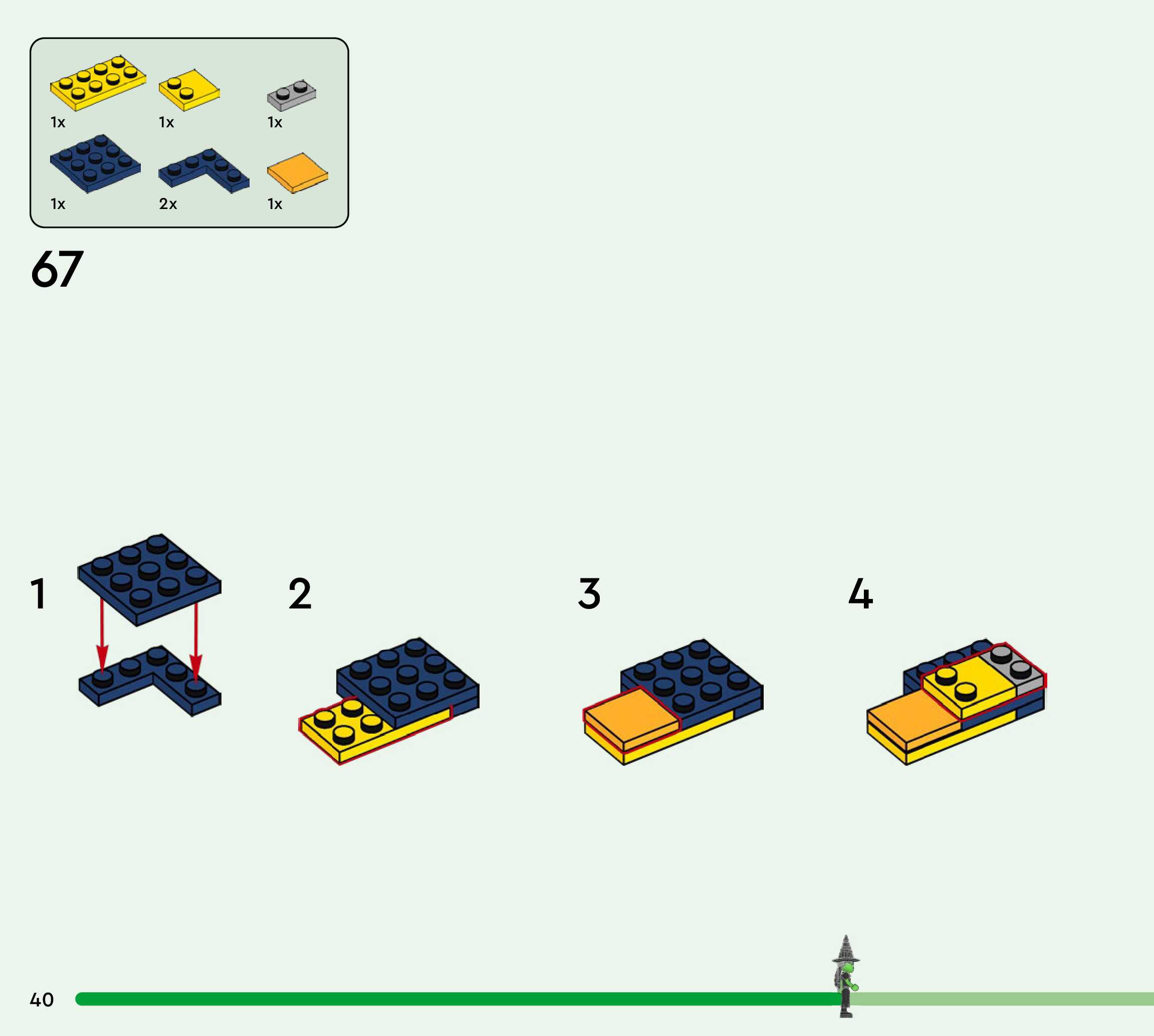 1x 1x 1x

1x 2x 1x

67

1

2

3

4

40