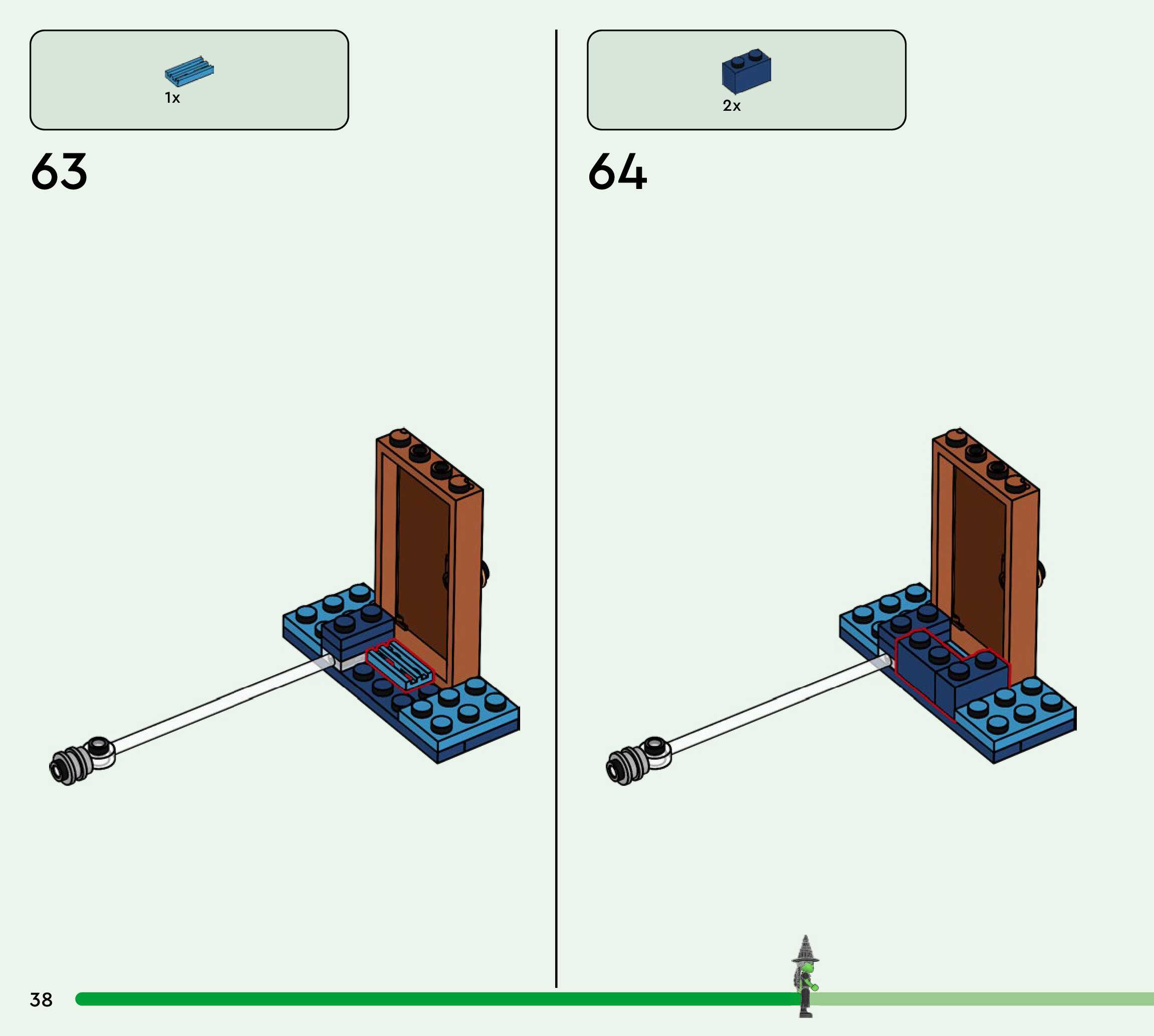 1x

63

2x

64

38