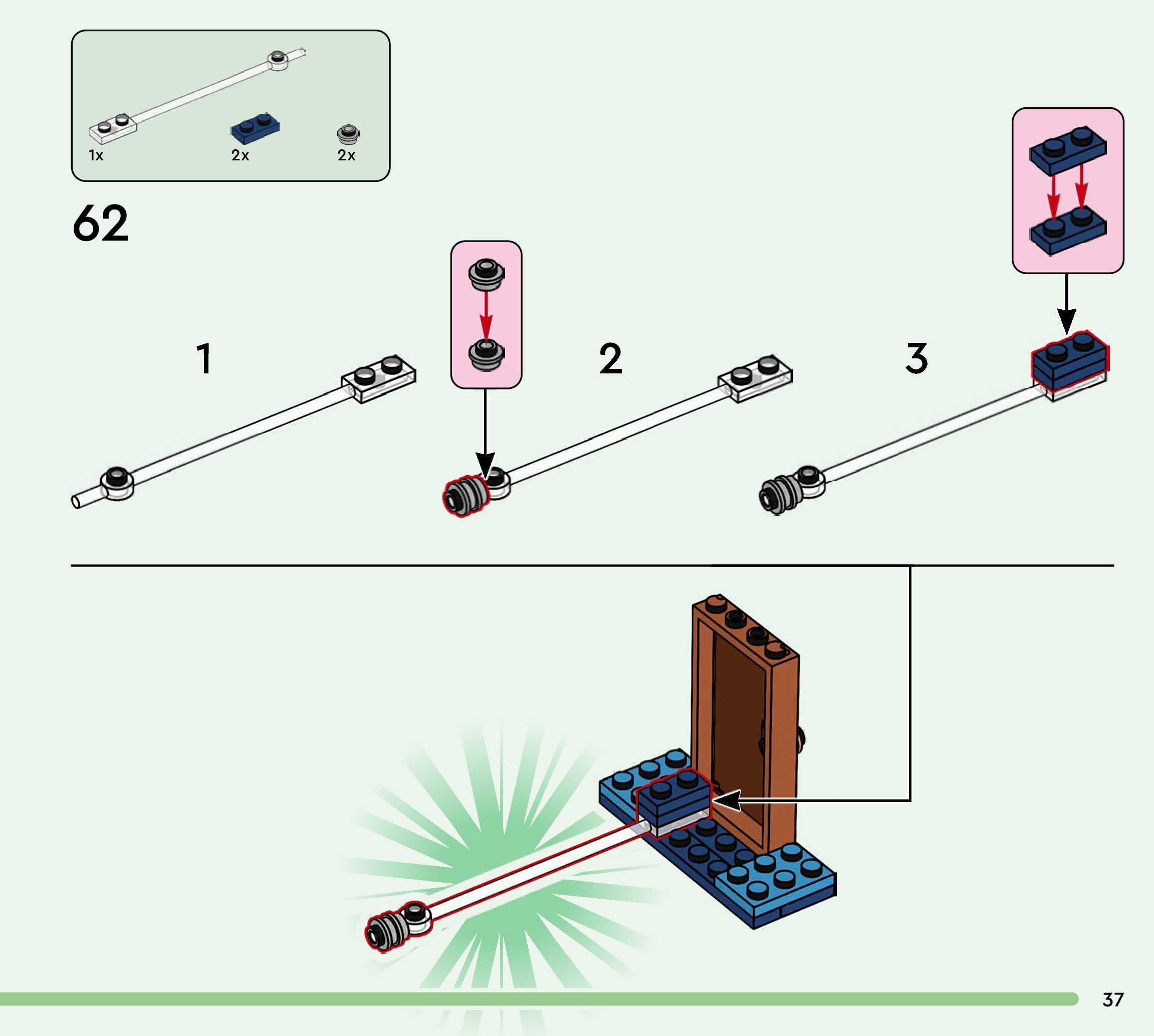 1x
2x
2x

62

1

2

3

37