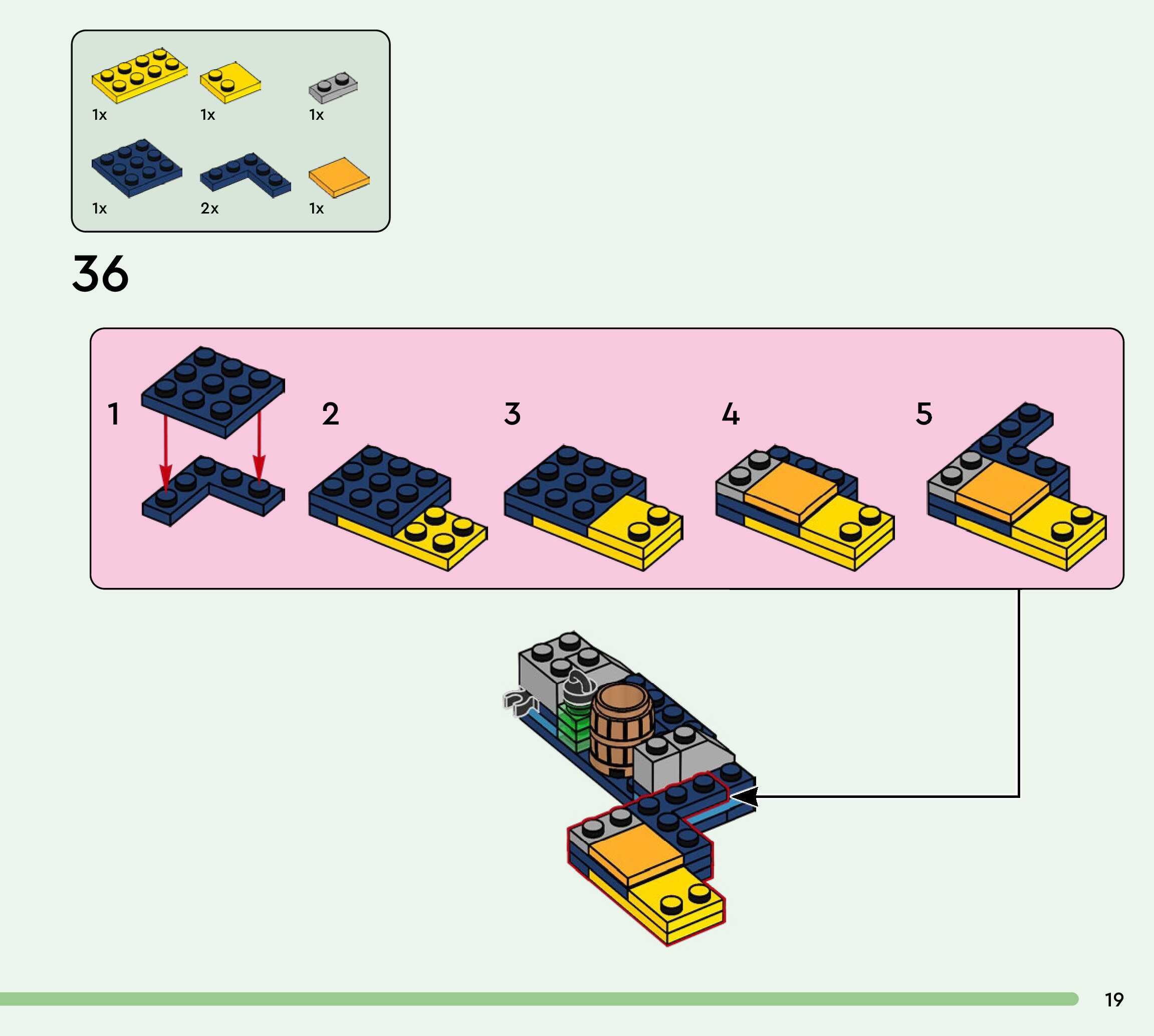 1x 1x 1x

1x 2x 1x

36

1

2

3

4

5

19