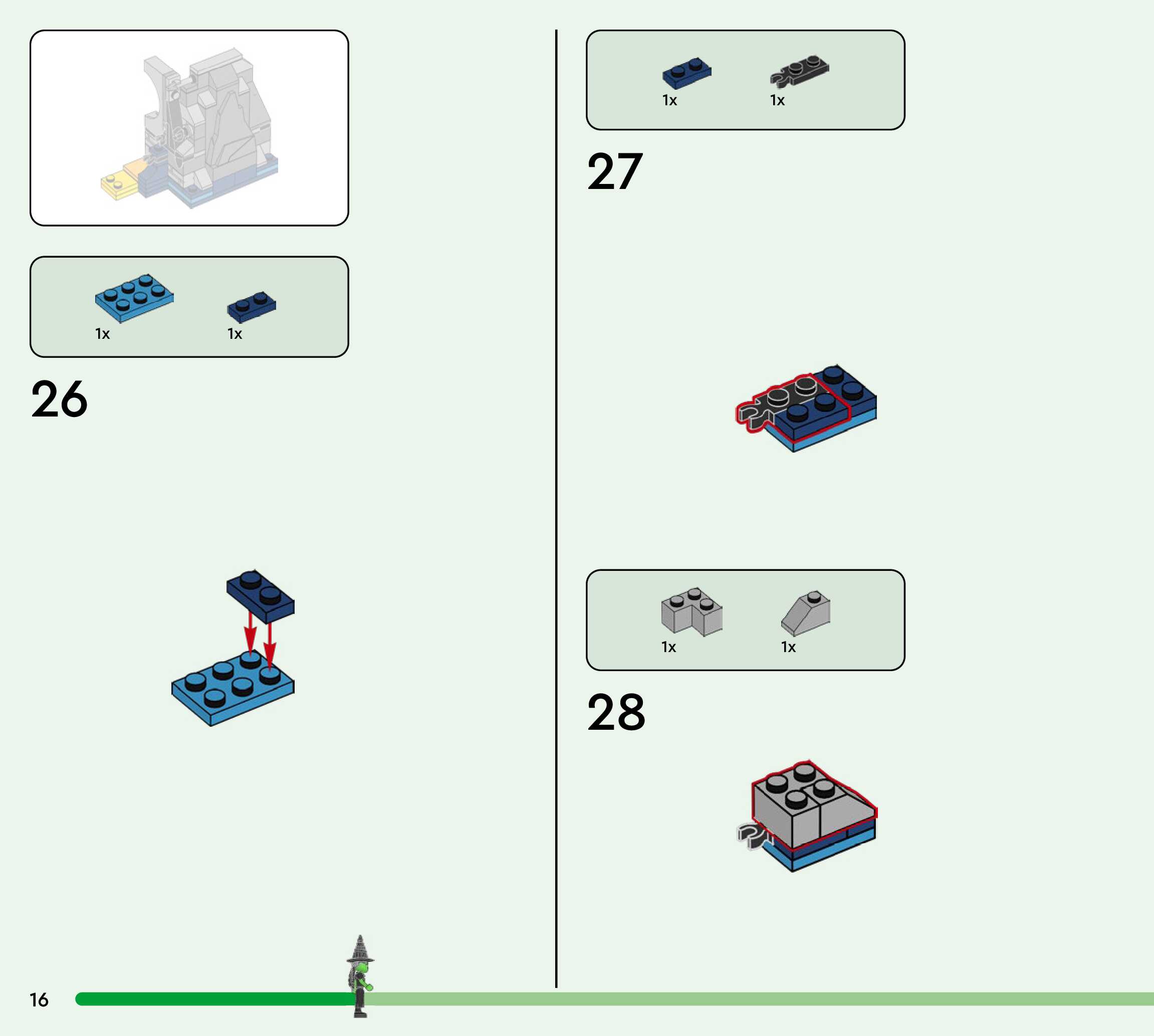 1x 1x

26

1x 1x

27

1x 1x

28

16