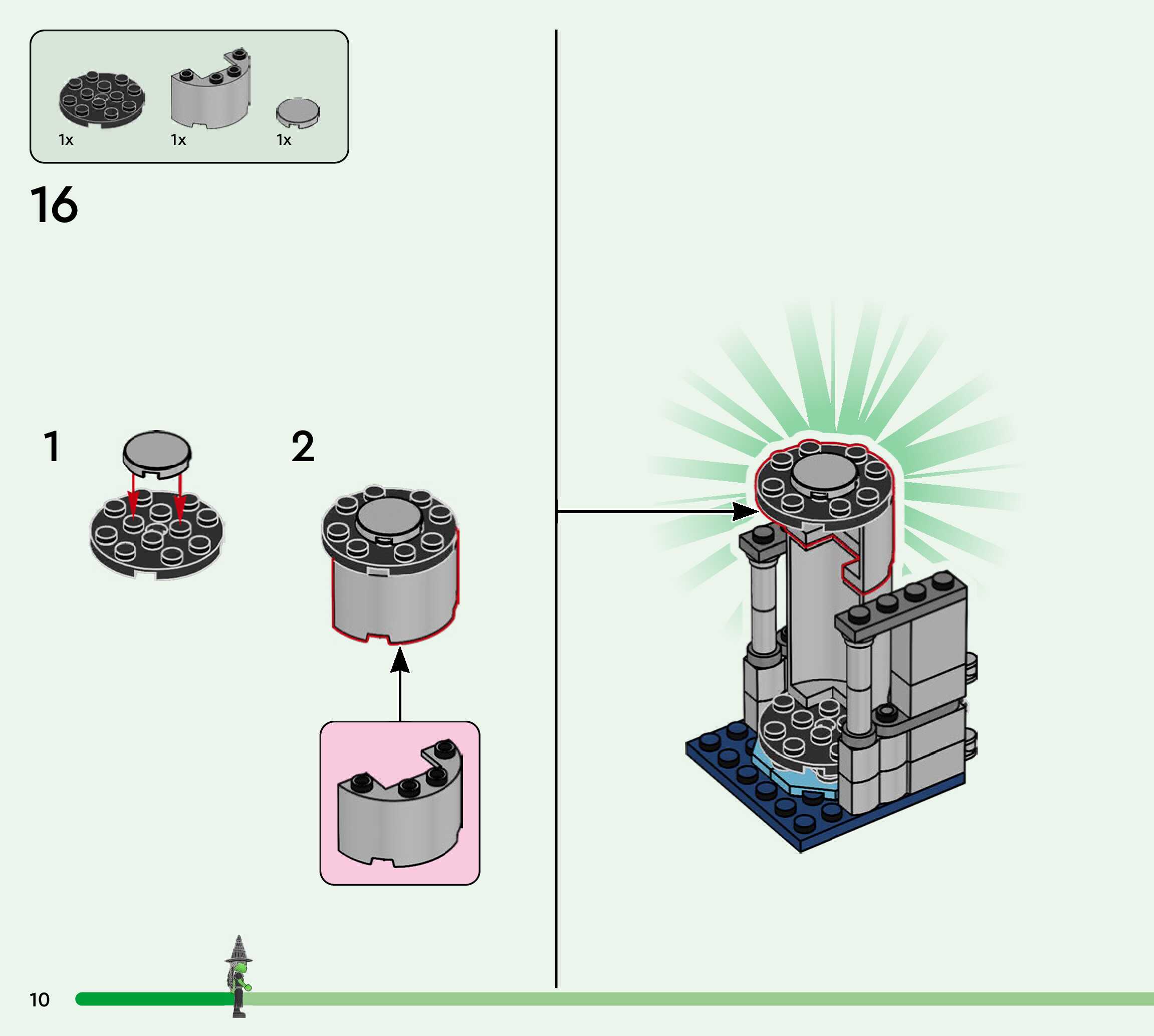 1x 1x 1x

16

1

2

10