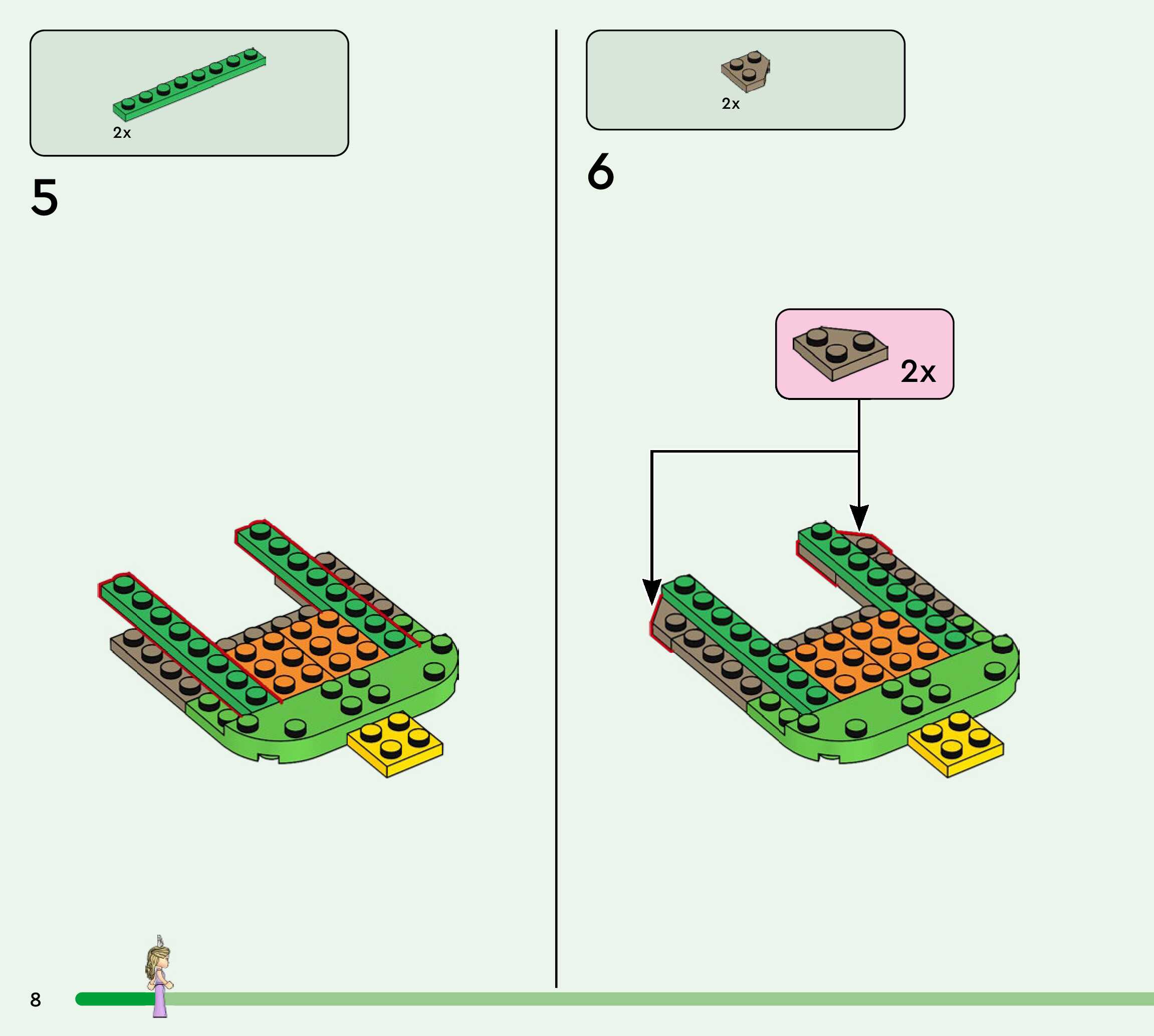 2x

5

2x

6

2x

8