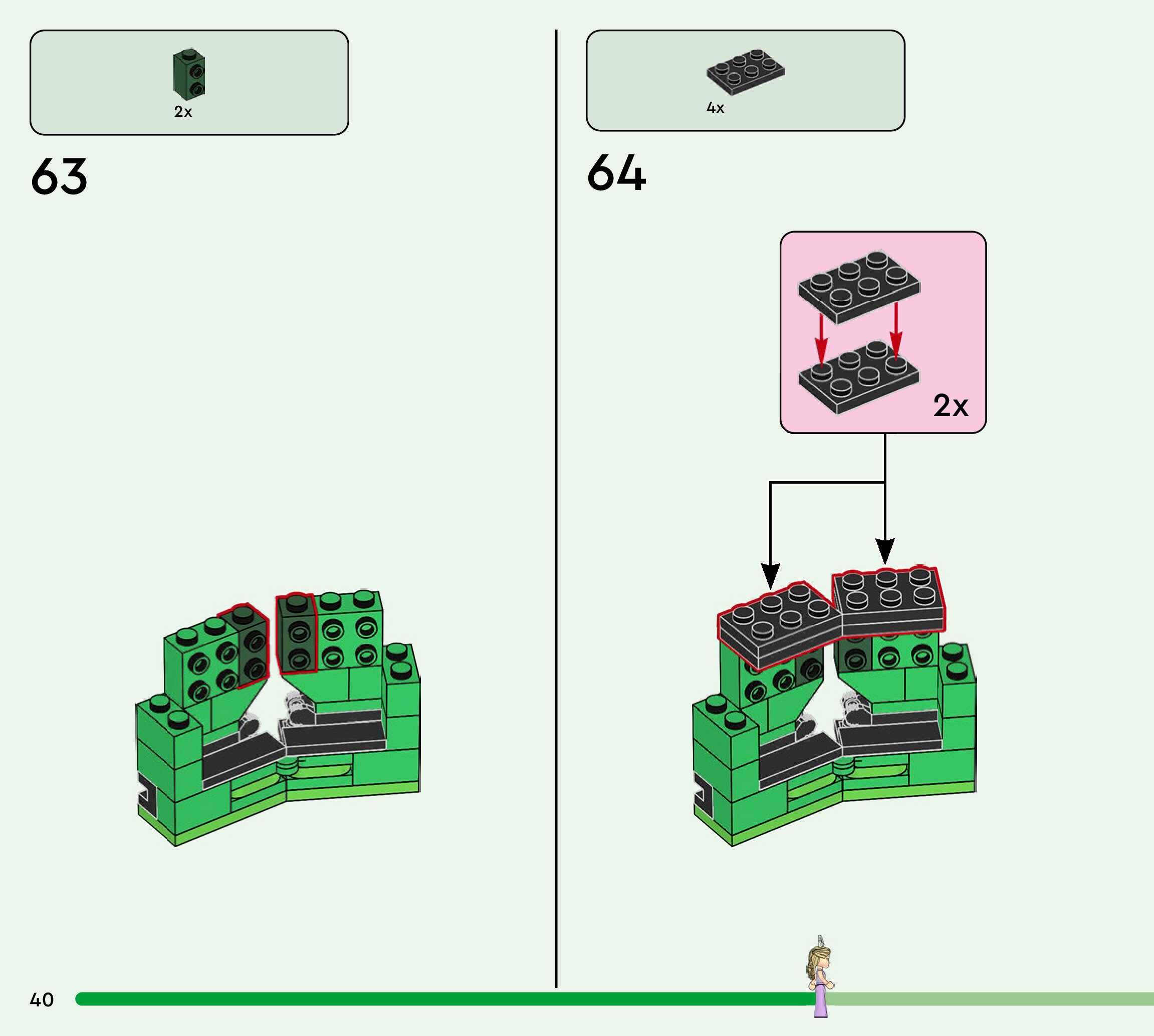 2x

63

4x

64

2x

40