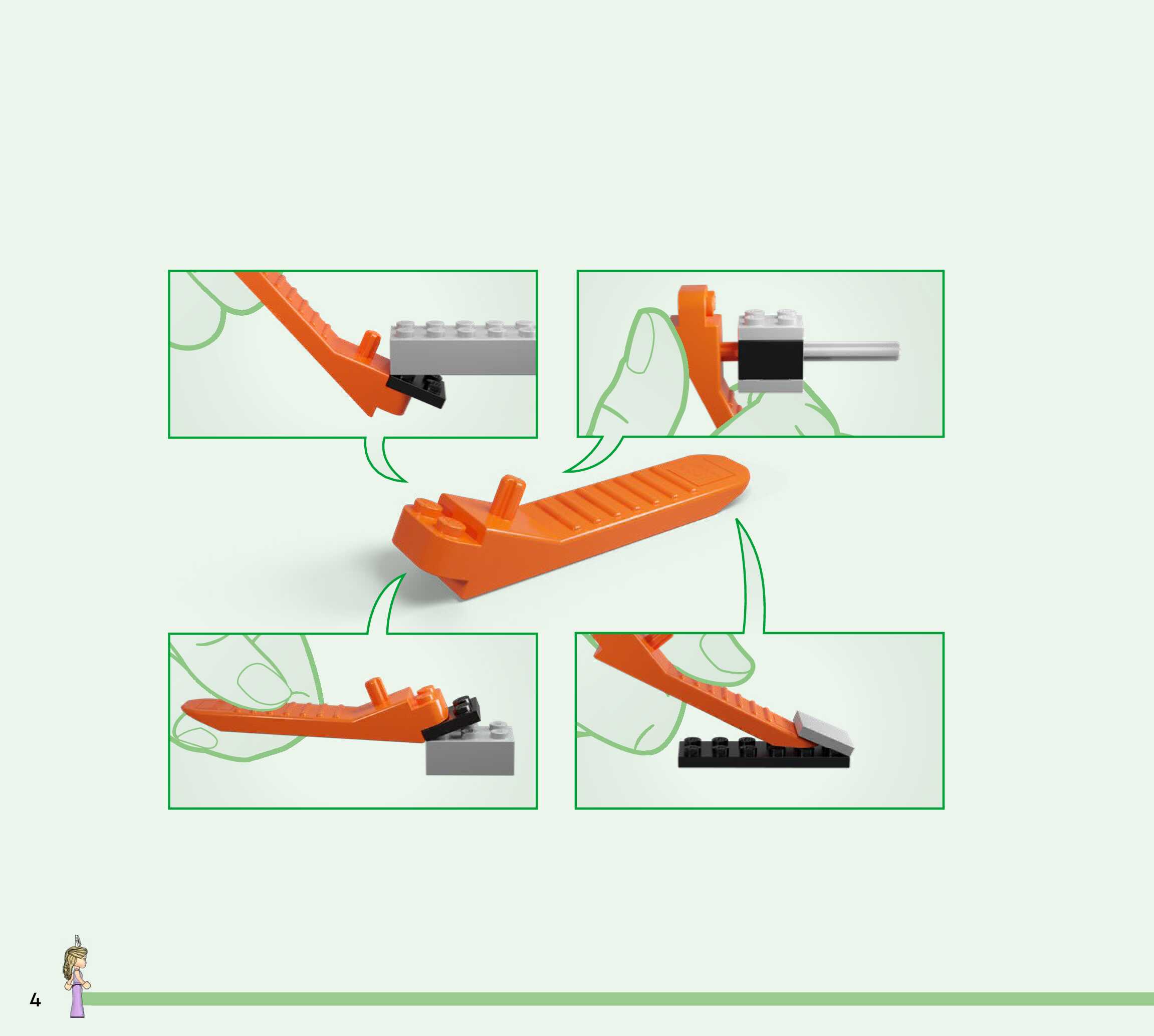 4