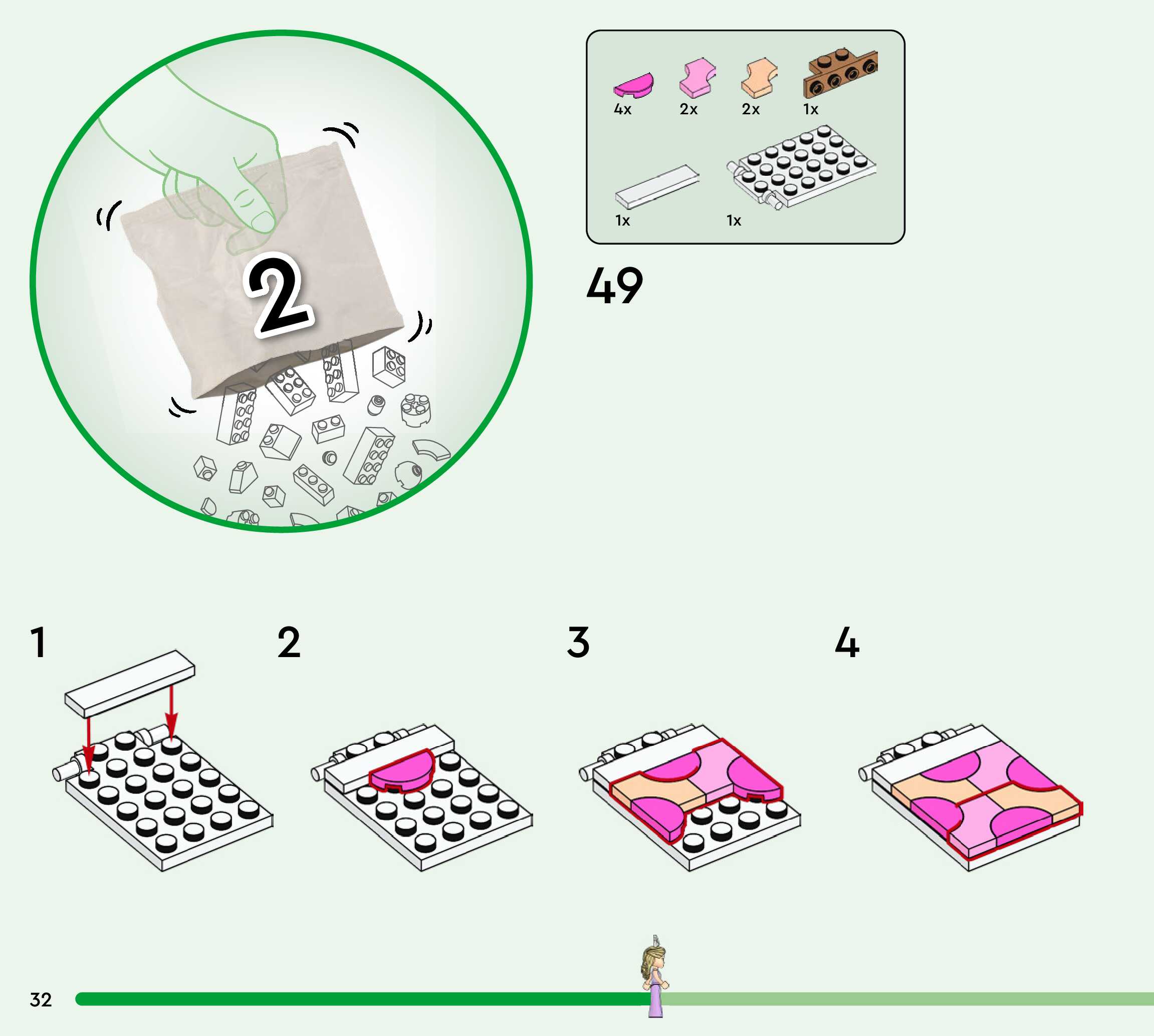 2

4x 2x 2x 1x

1x 1x

49

1

2

3

4

32