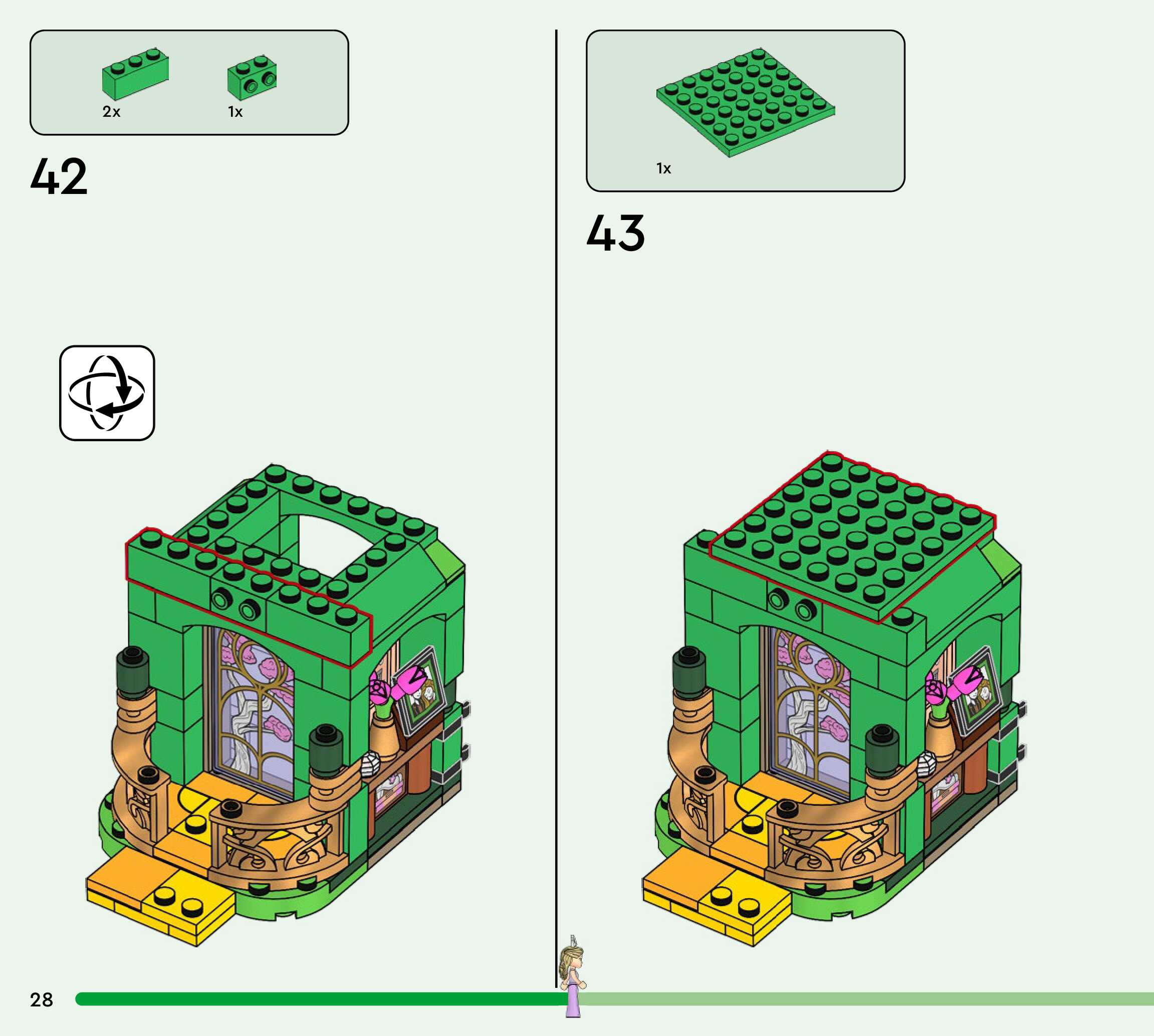 2x 1x

42

1x

43

28