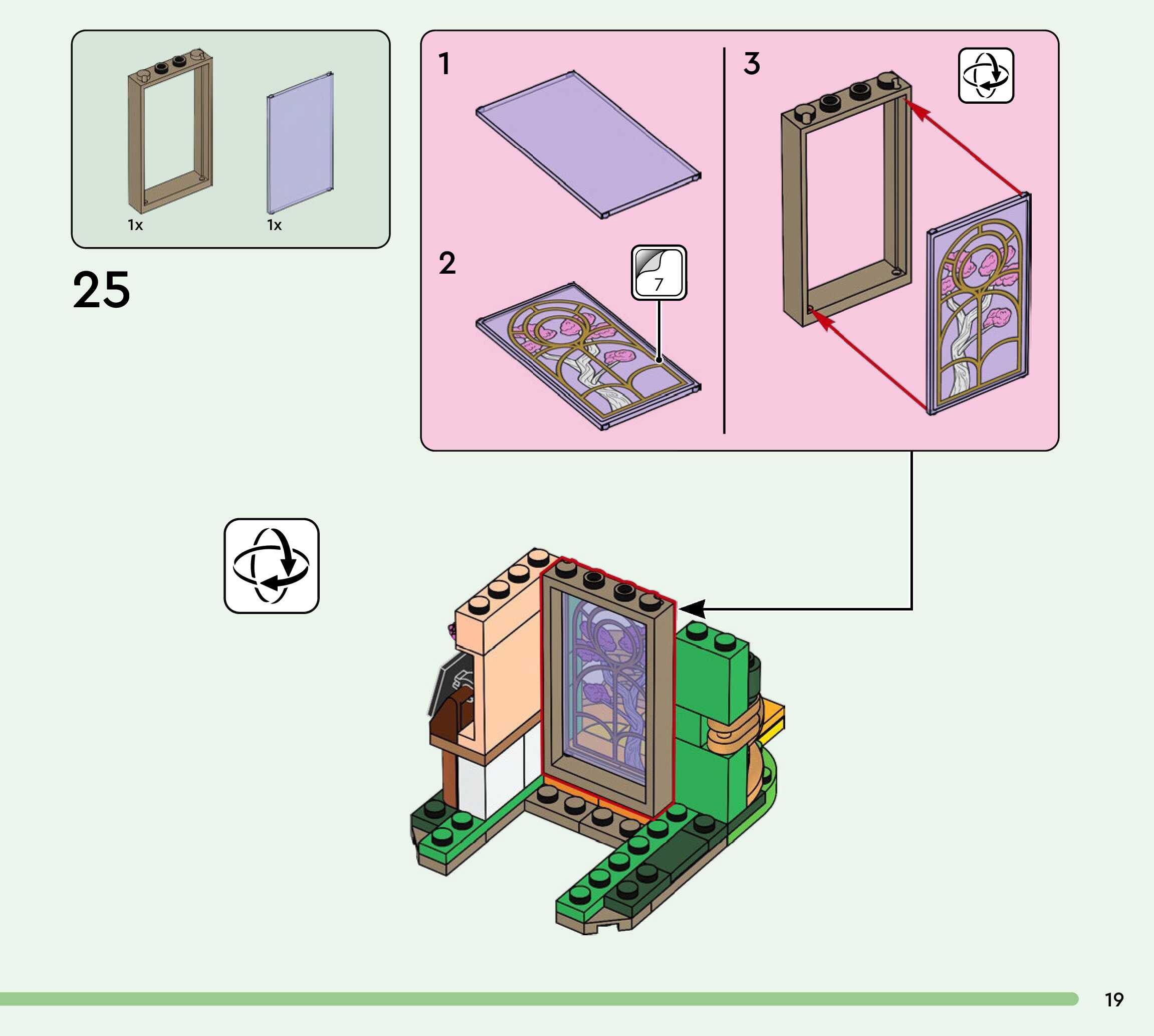 1x

1x

25

1

2

7

3

19