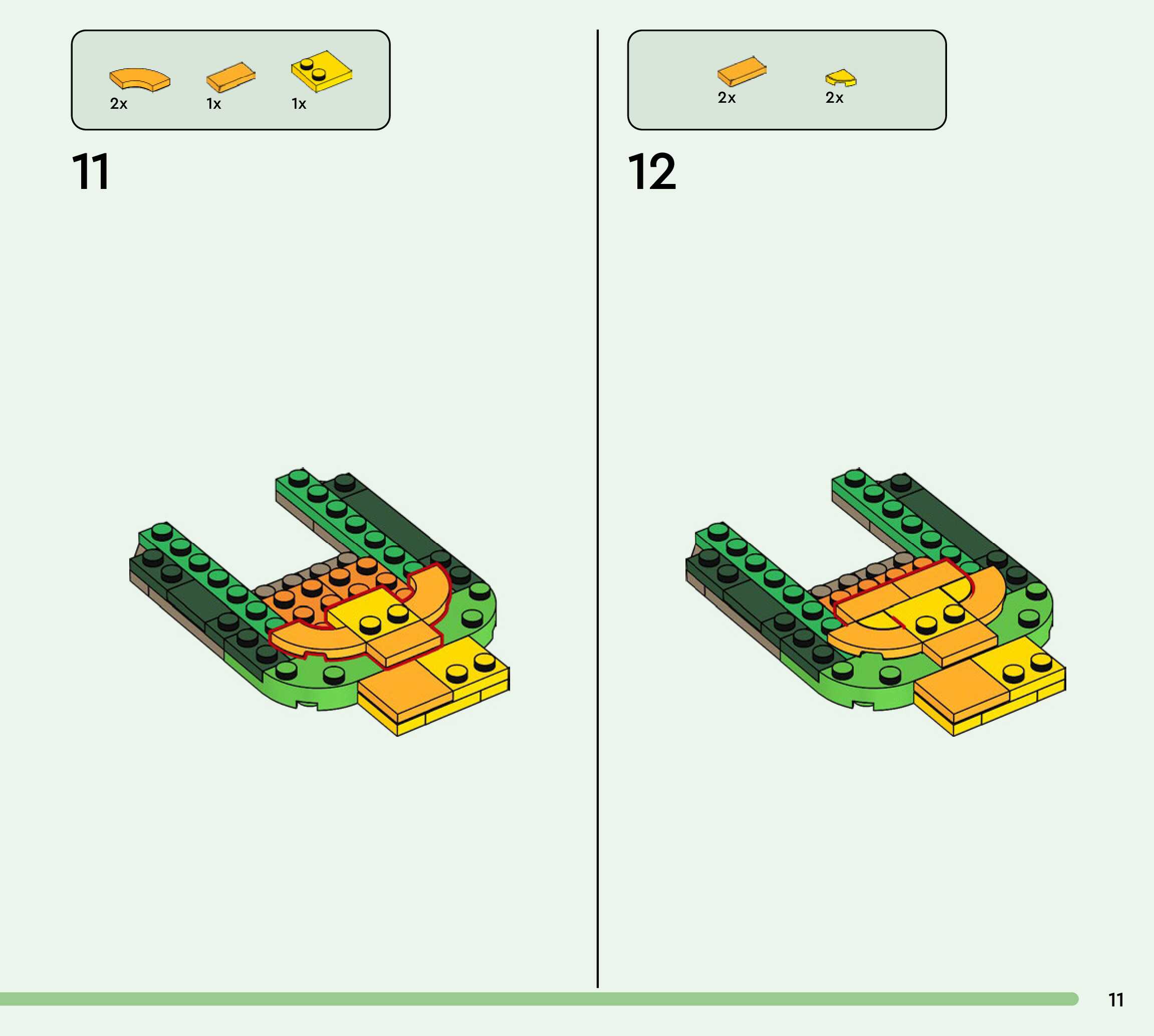 2x 1x 1x

11

2x 2x

12

11