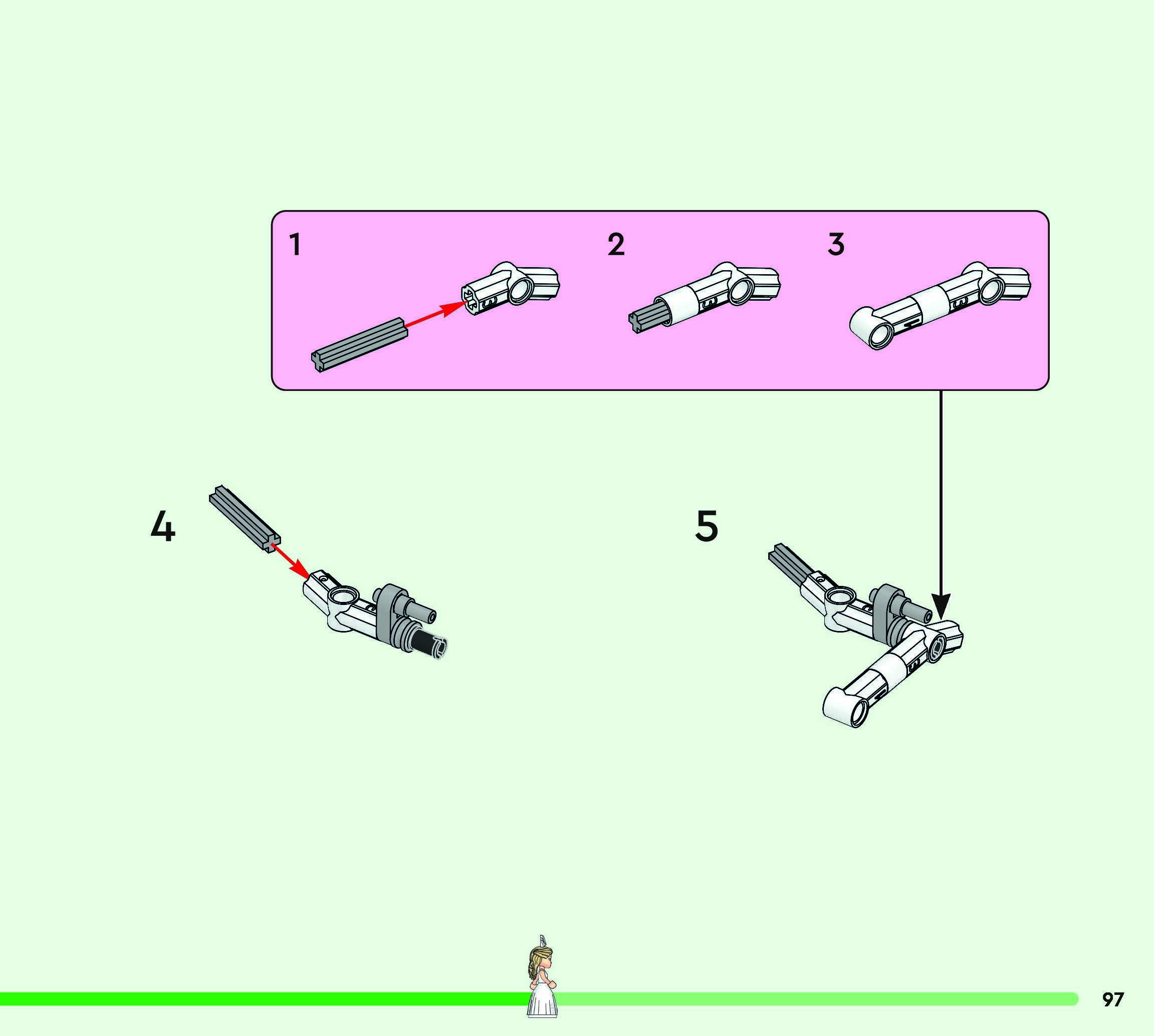 1

2

3

4

5

97