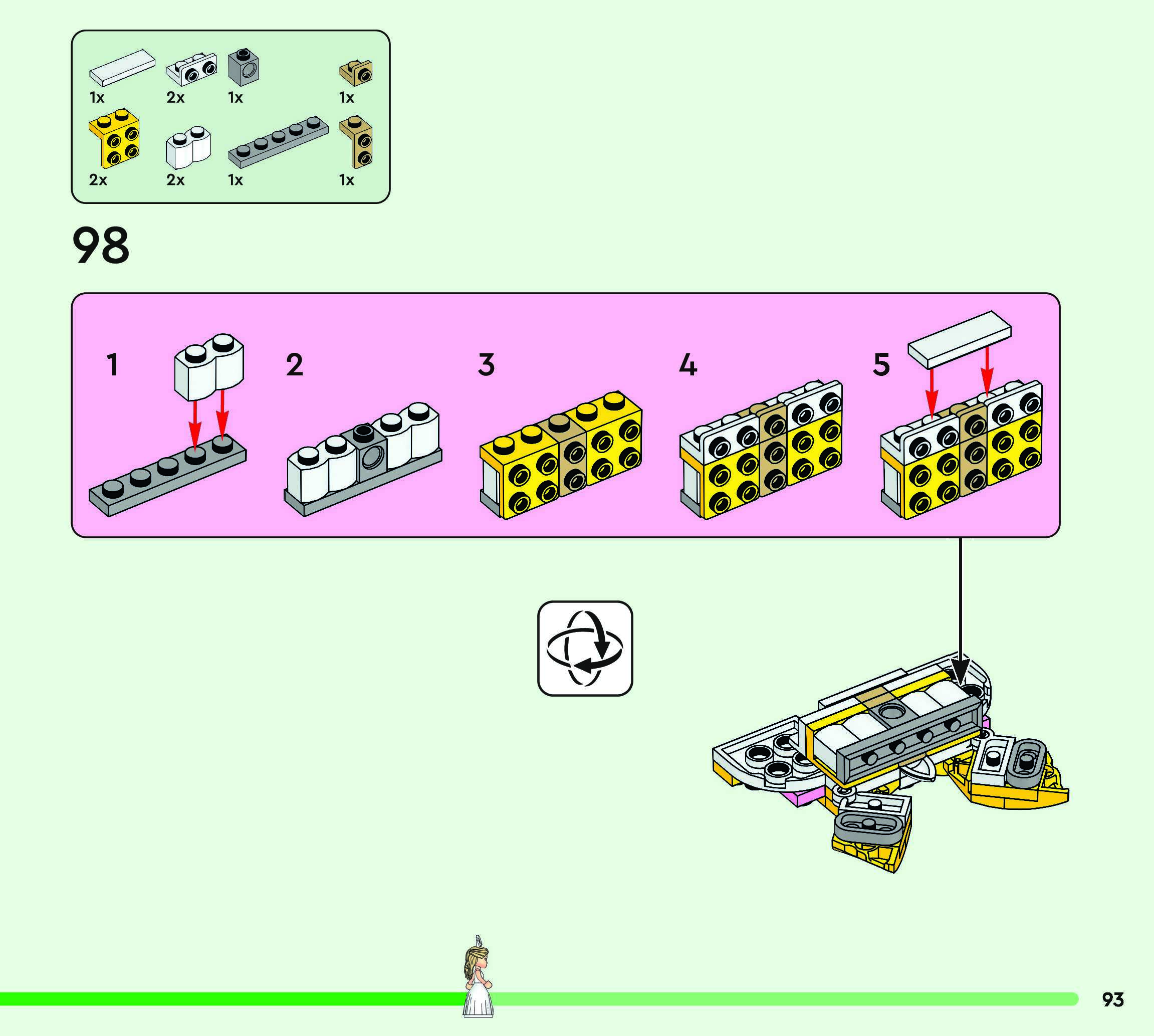 1x 2x 1x 1x
2x 2x 1x 1x

98

1

2

3

4

5

93