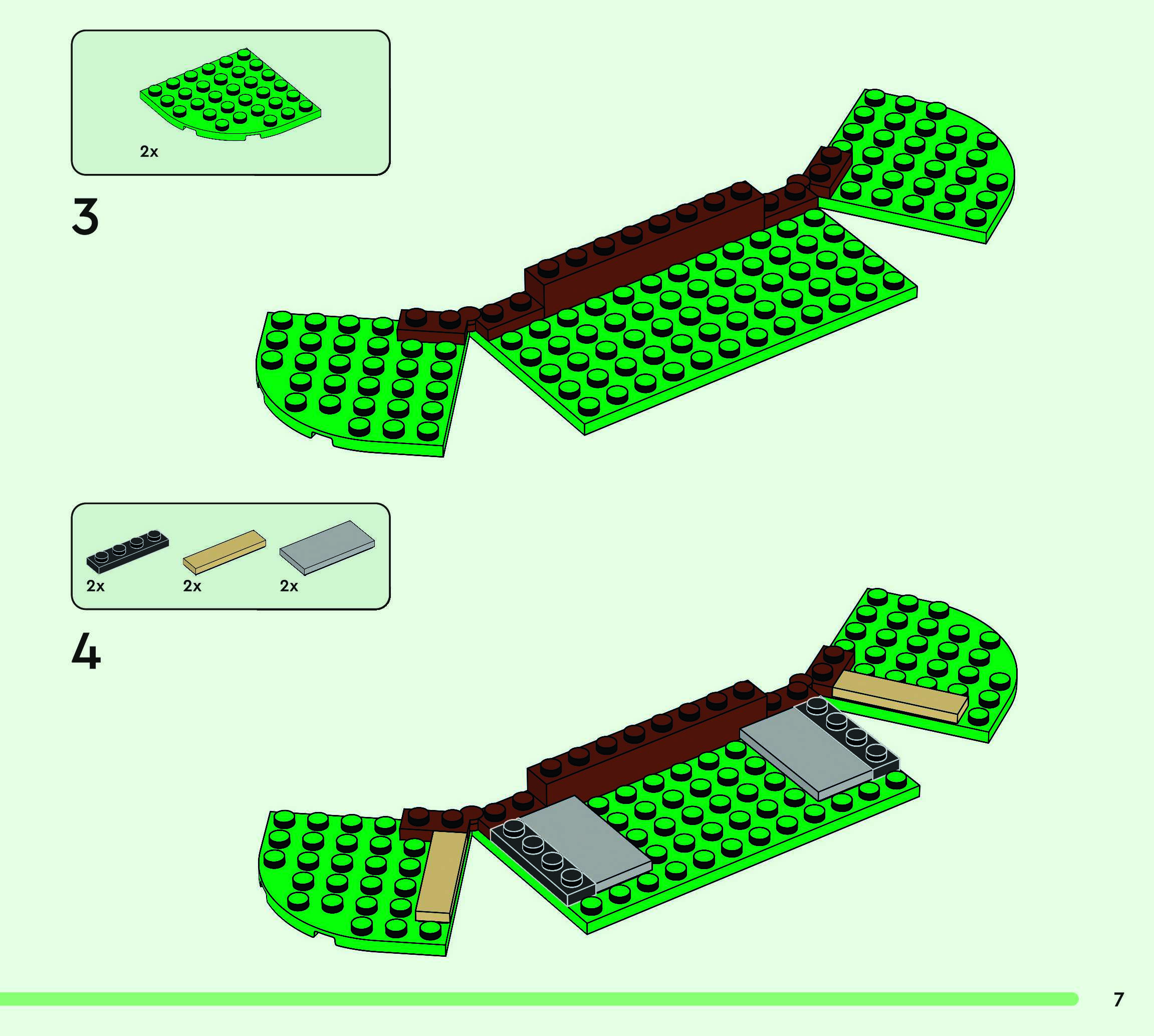 2x

3

2x 2x 2x

4

7