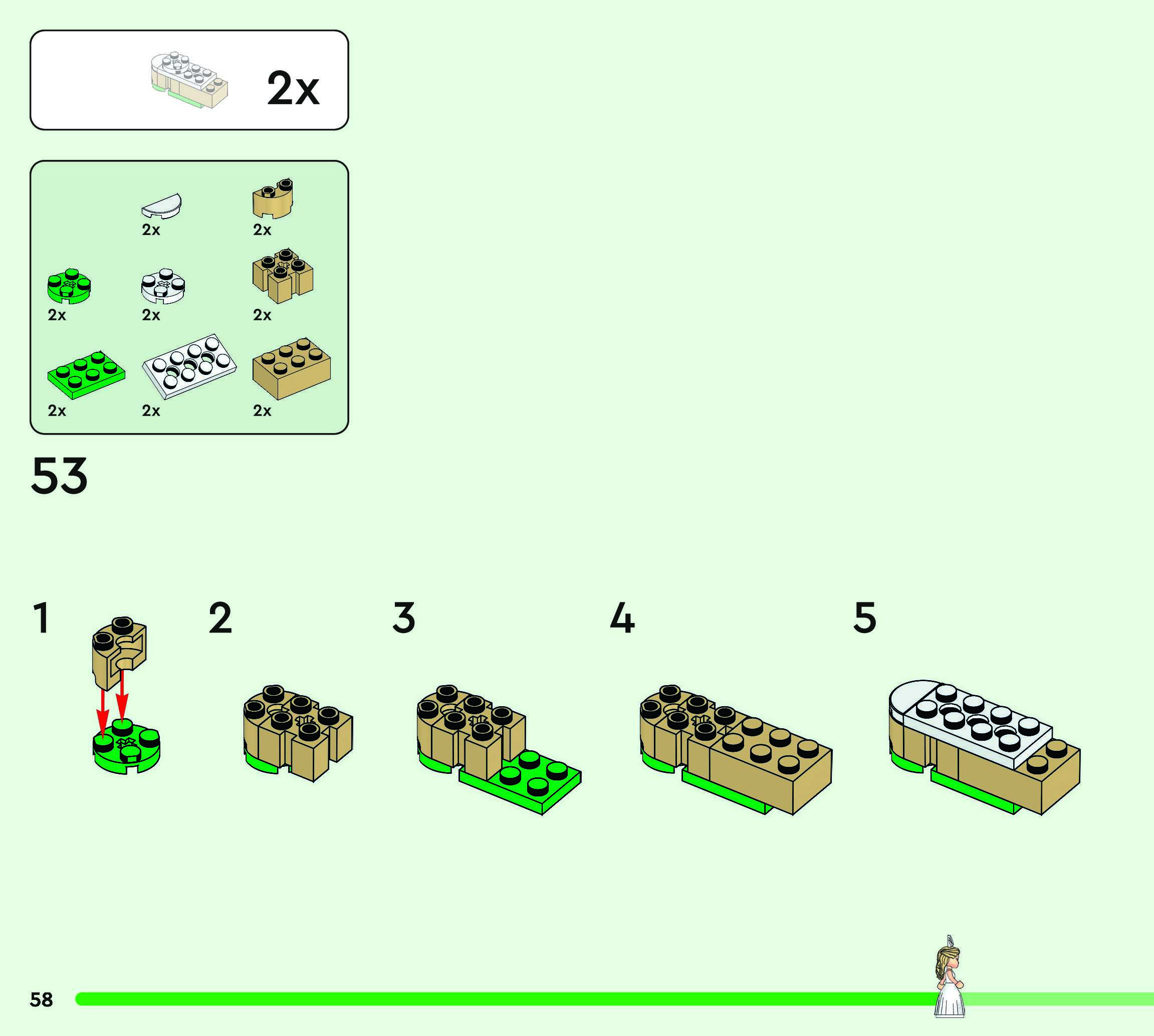 2x

2x
2x
2x
2x
2x
2x
2x
2x

53

1
2
3
4
5

58