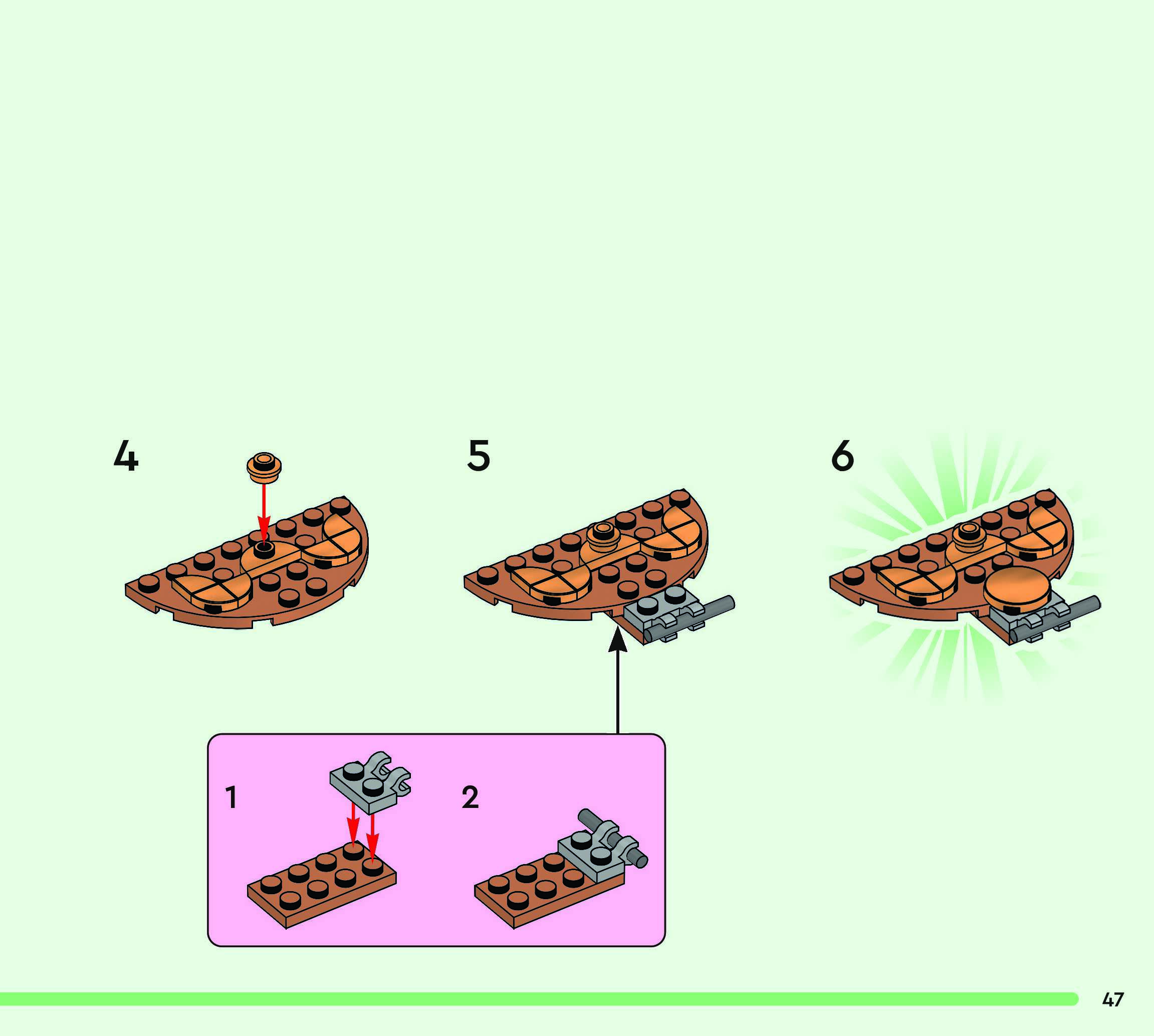 4

5

6

1

2

47