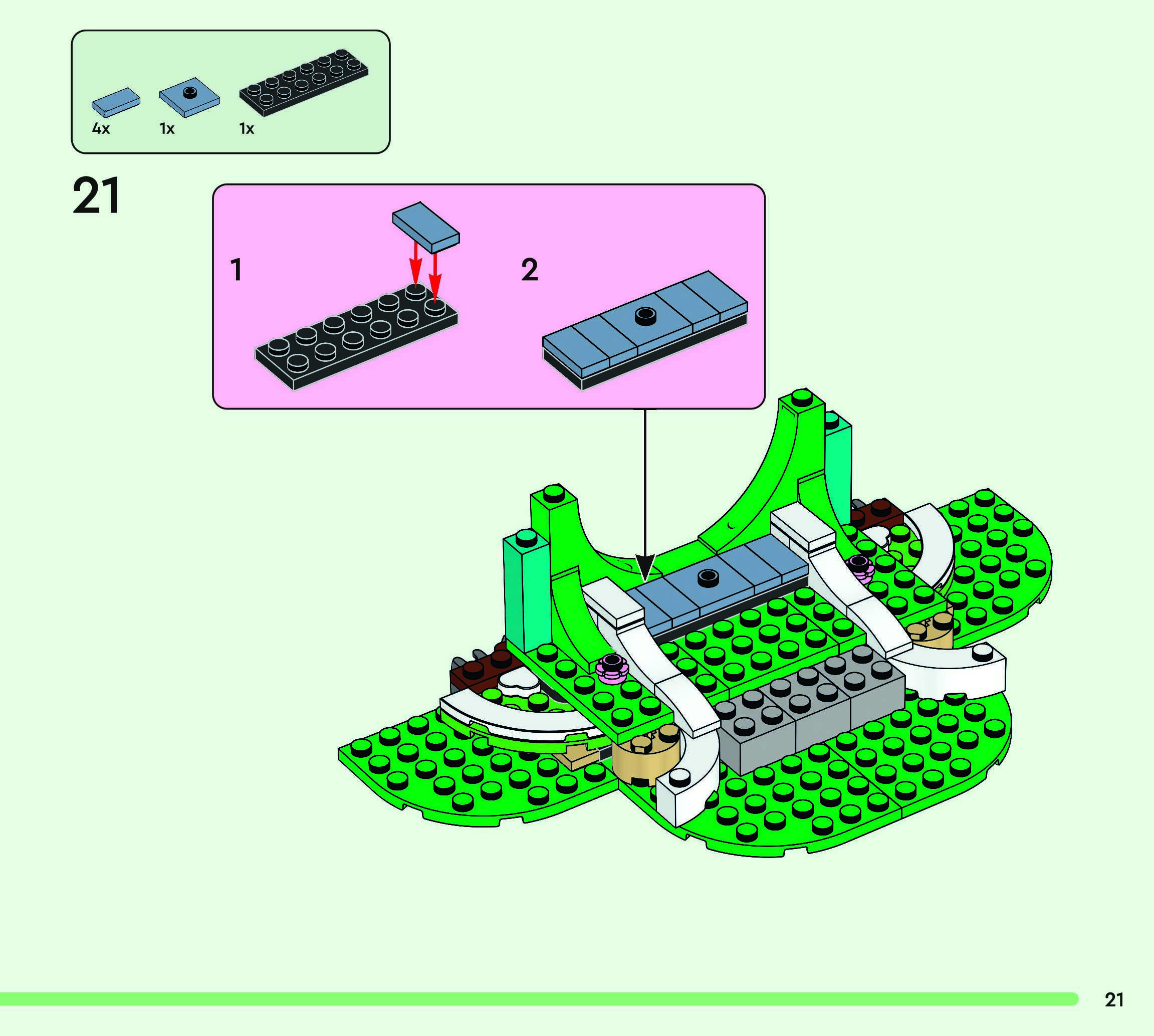 4x 1x 1x

21

1

2

21