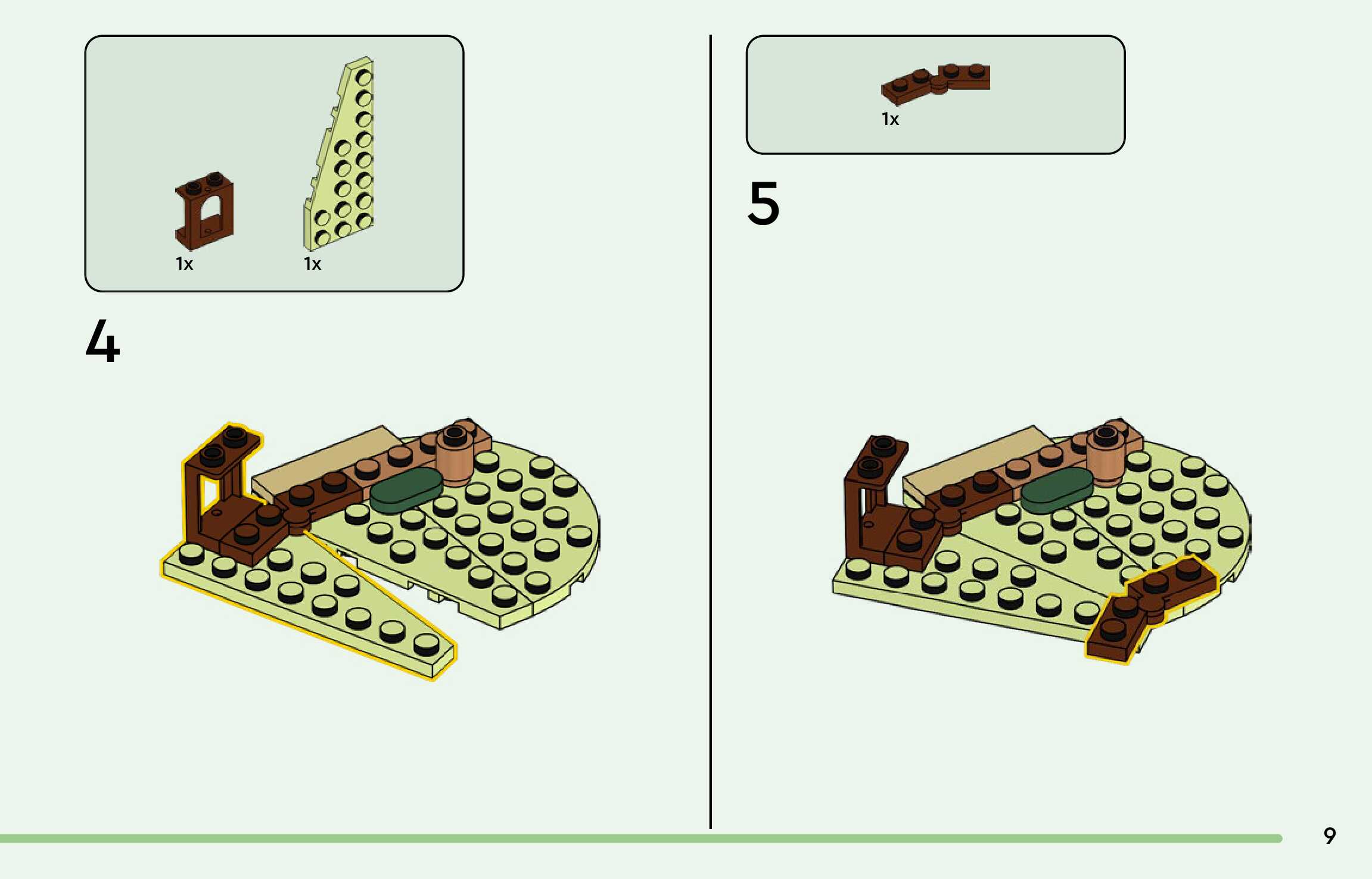 1x

1x

4

1x

5

9