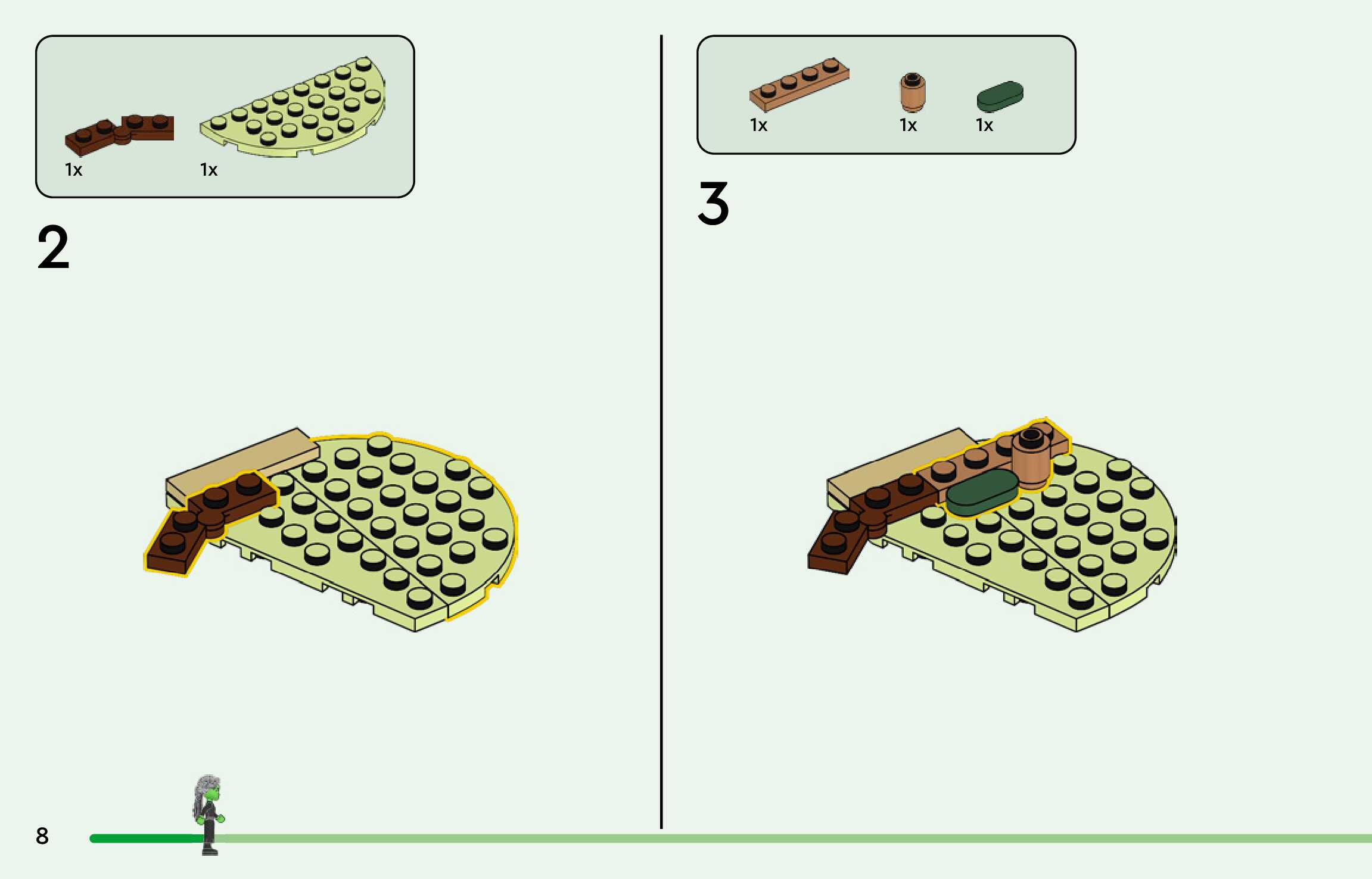 1x 1x

2

1x 1x 1x

3

8