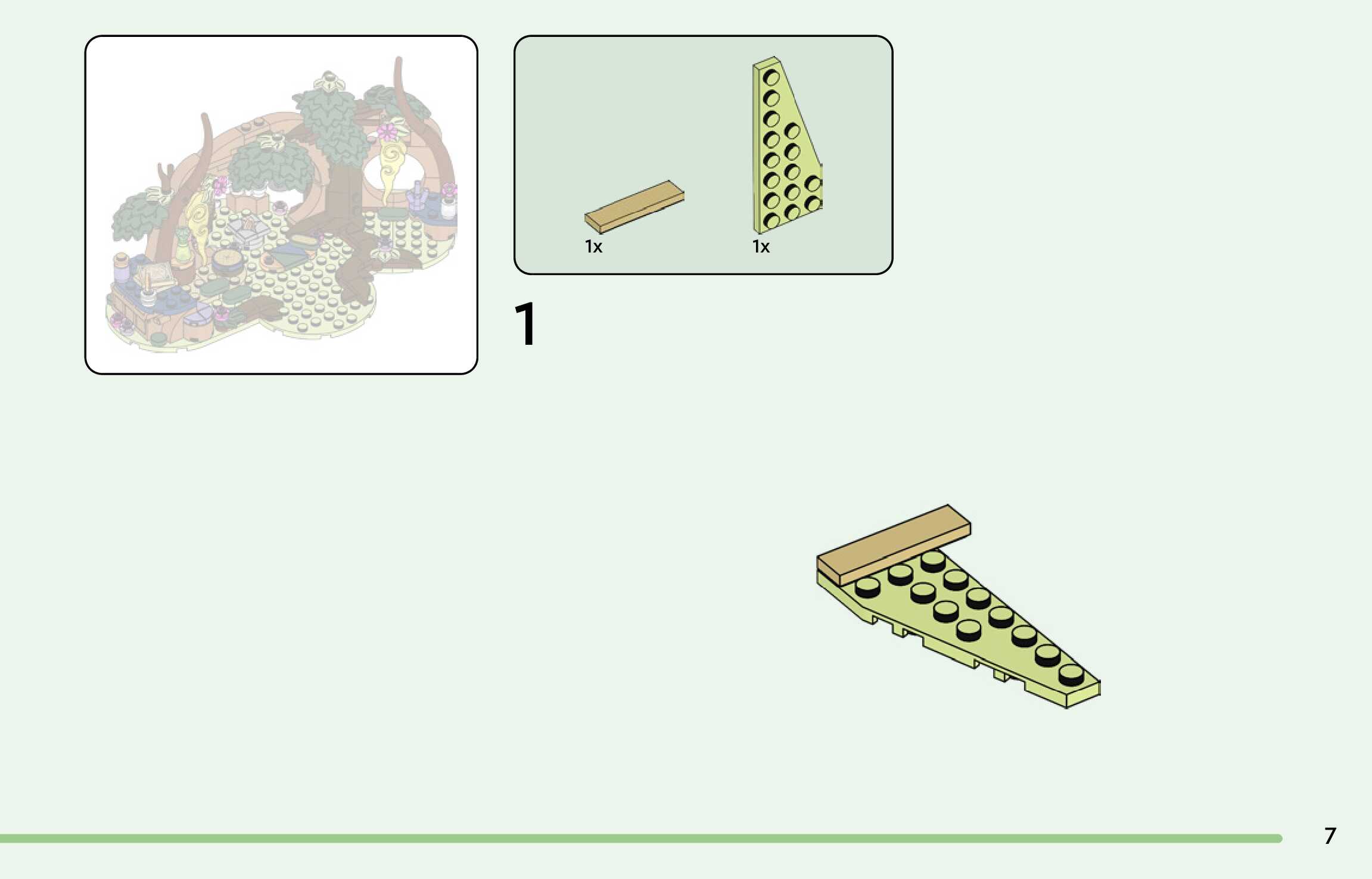 1x

1x

1

7