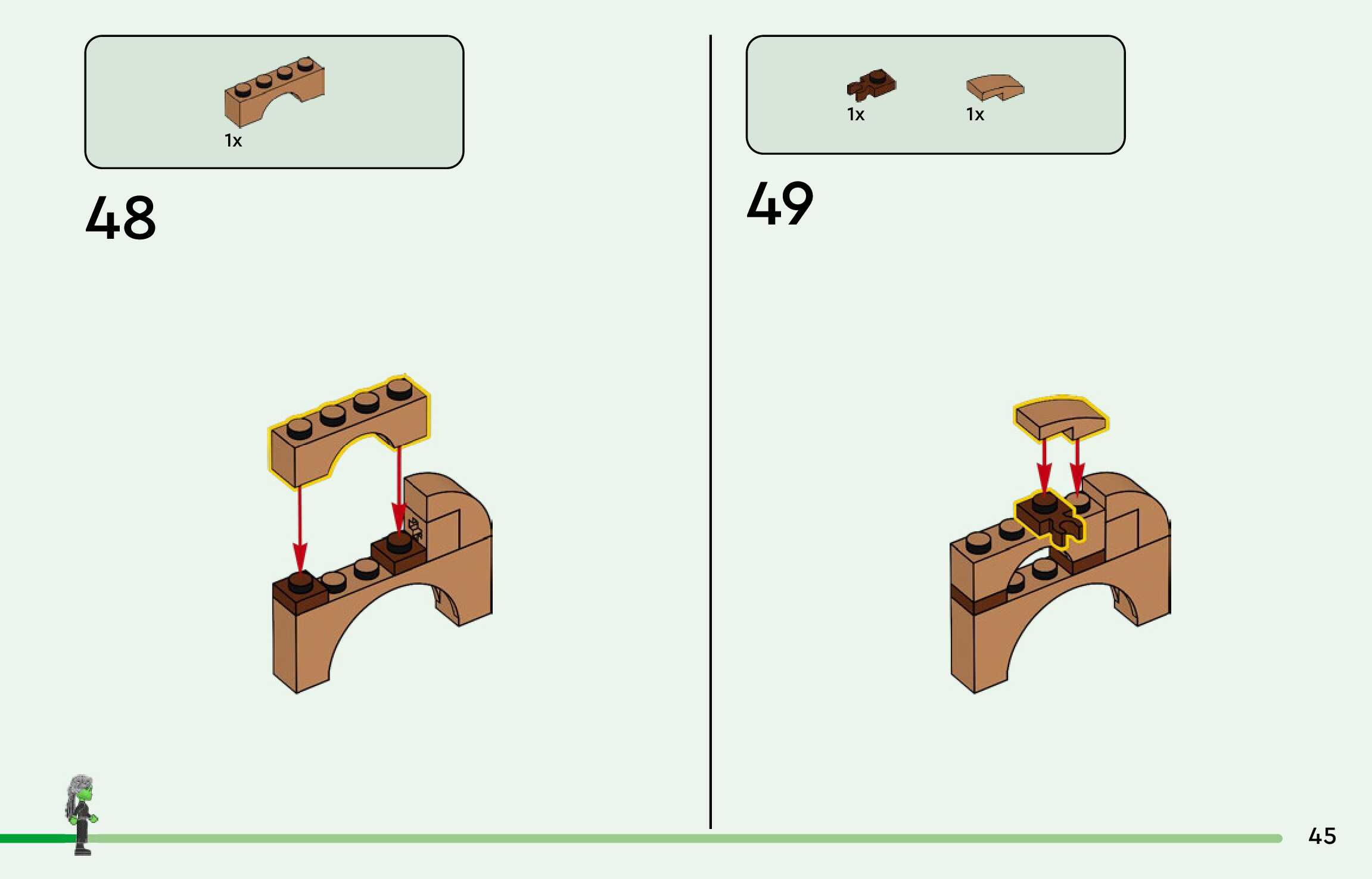 1x

48

1x

1x

49

45