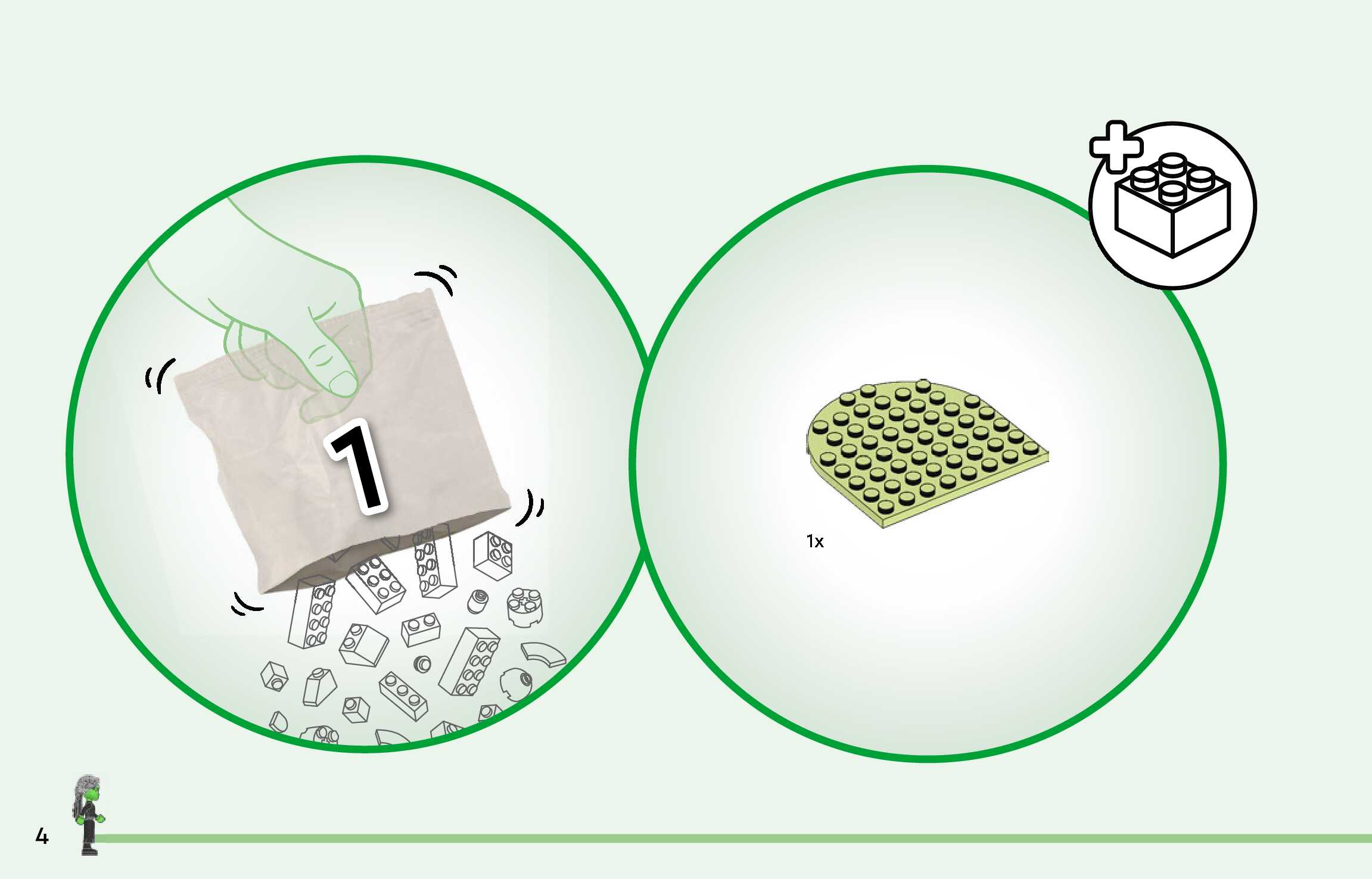 1

1x

4