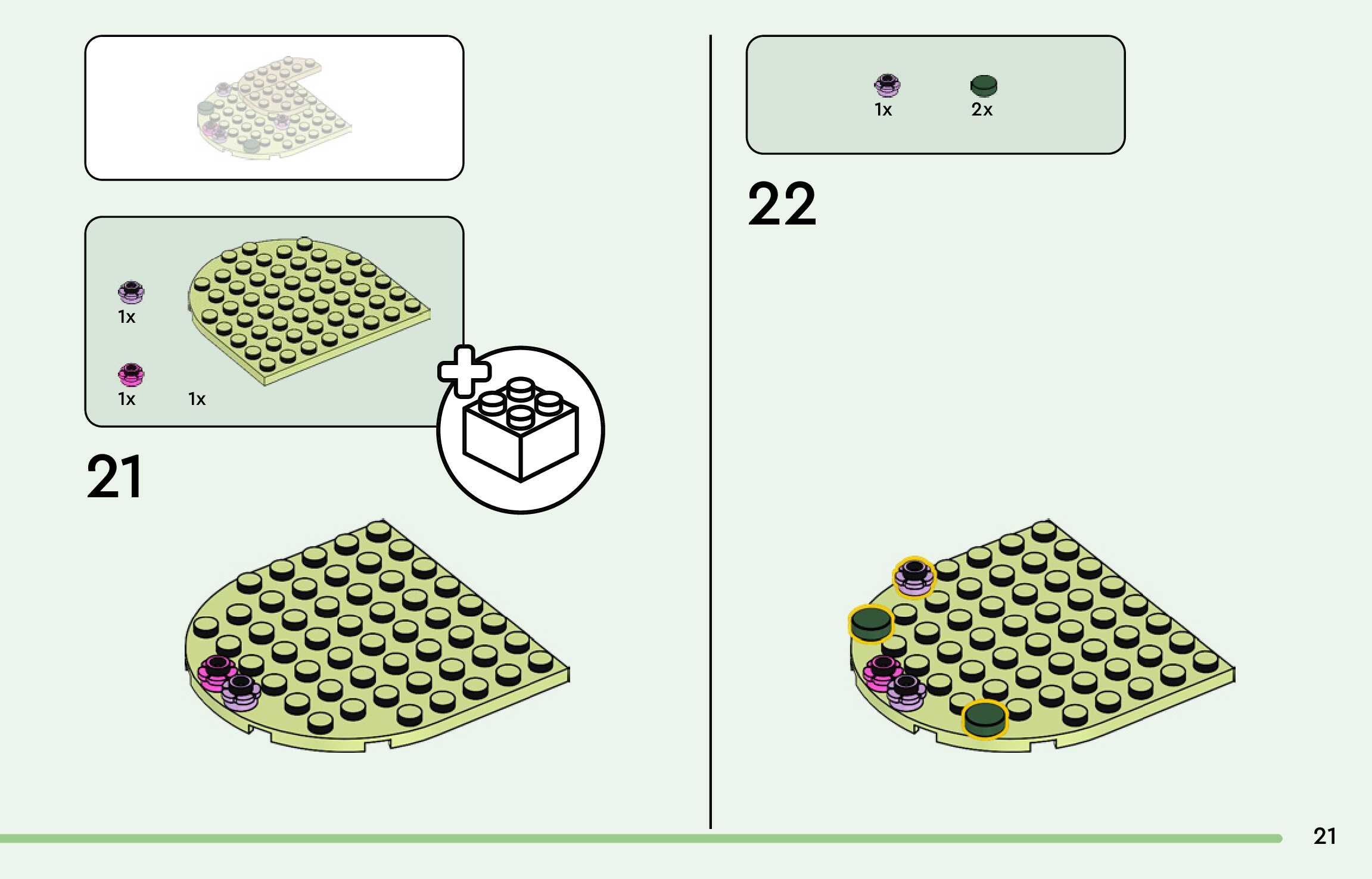 1x

1x 1x

21

1x 2x

22

21