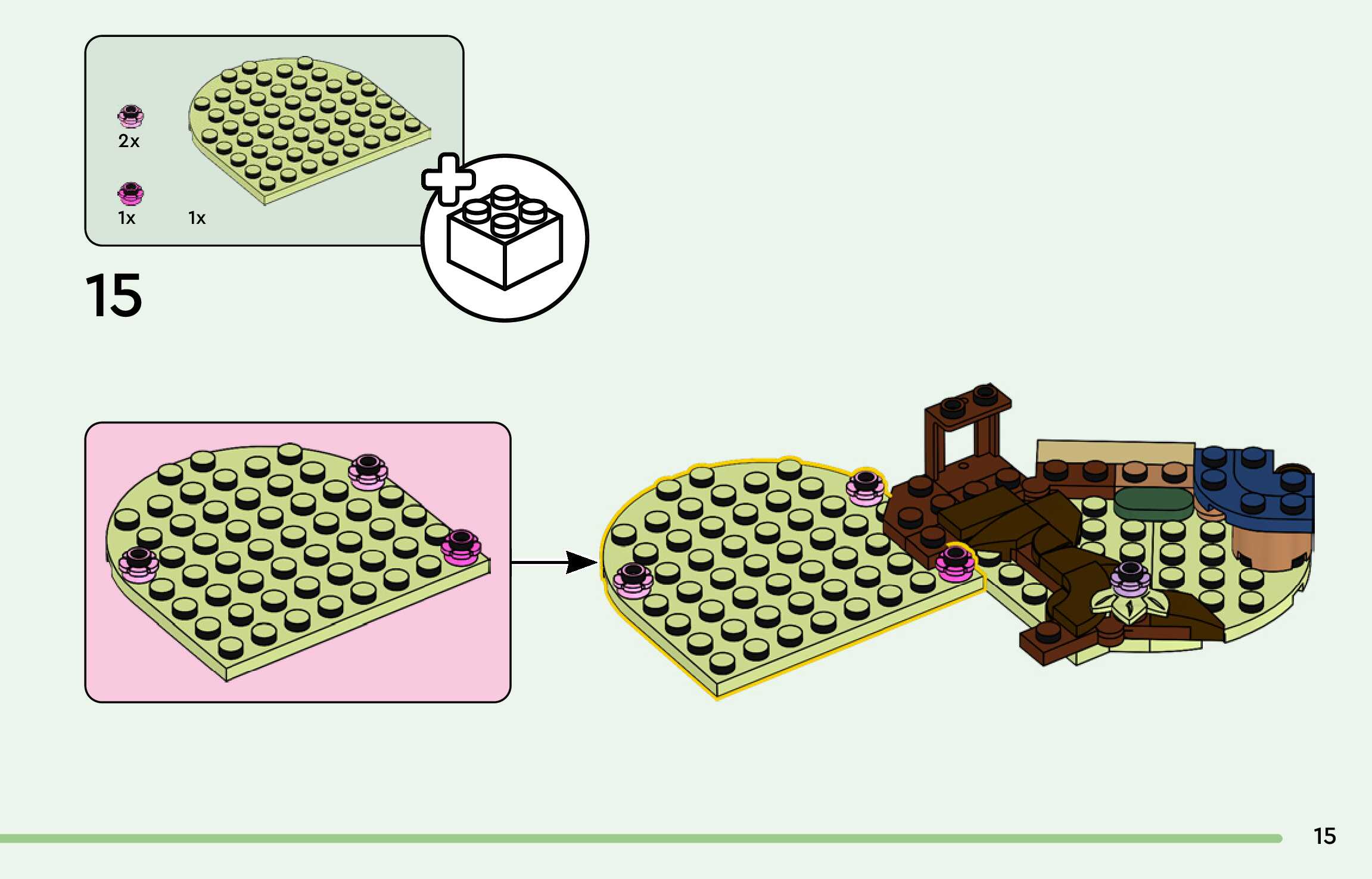 2x

1x

1x

15

15