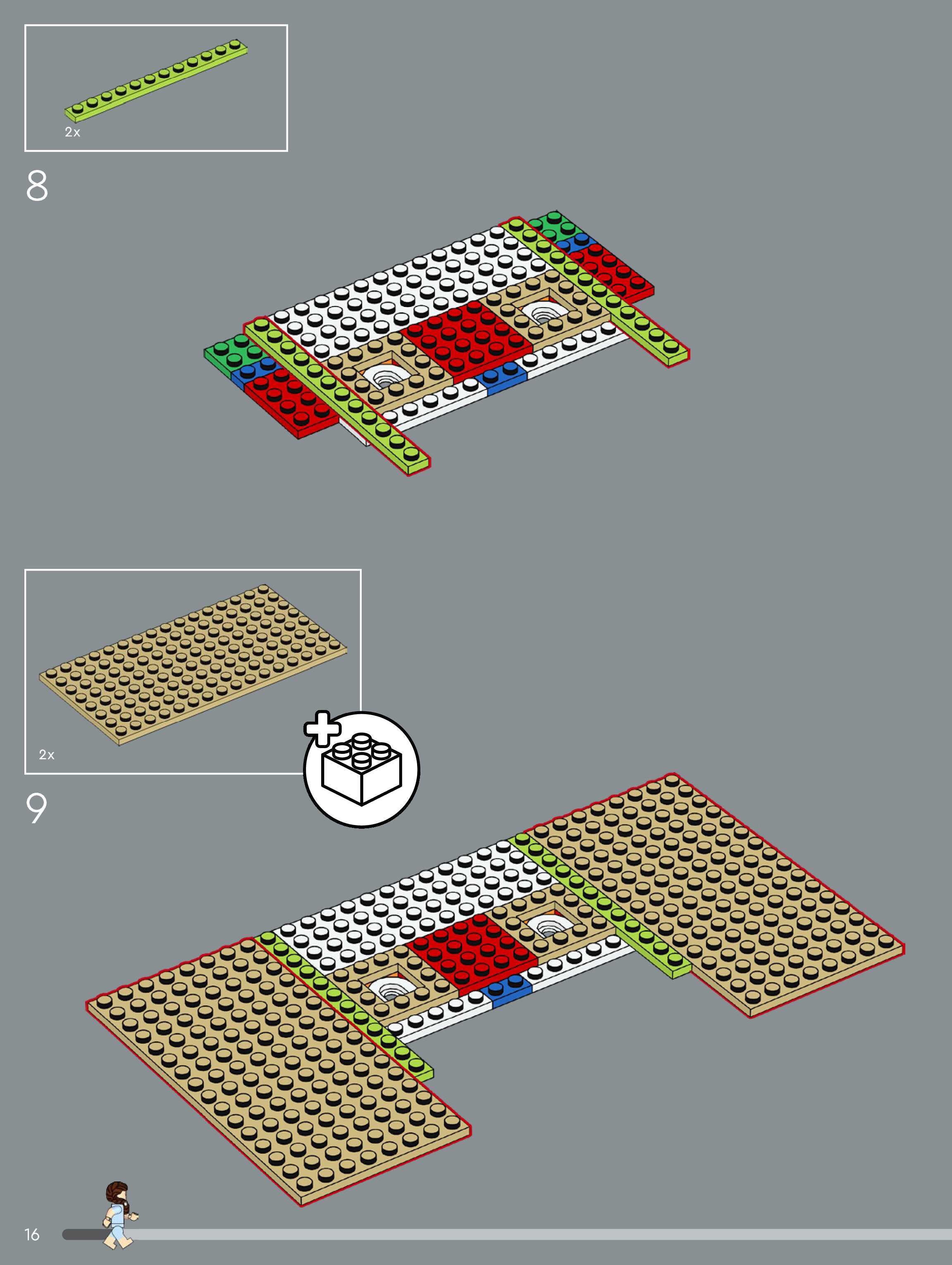 2x

8

2x

9

16