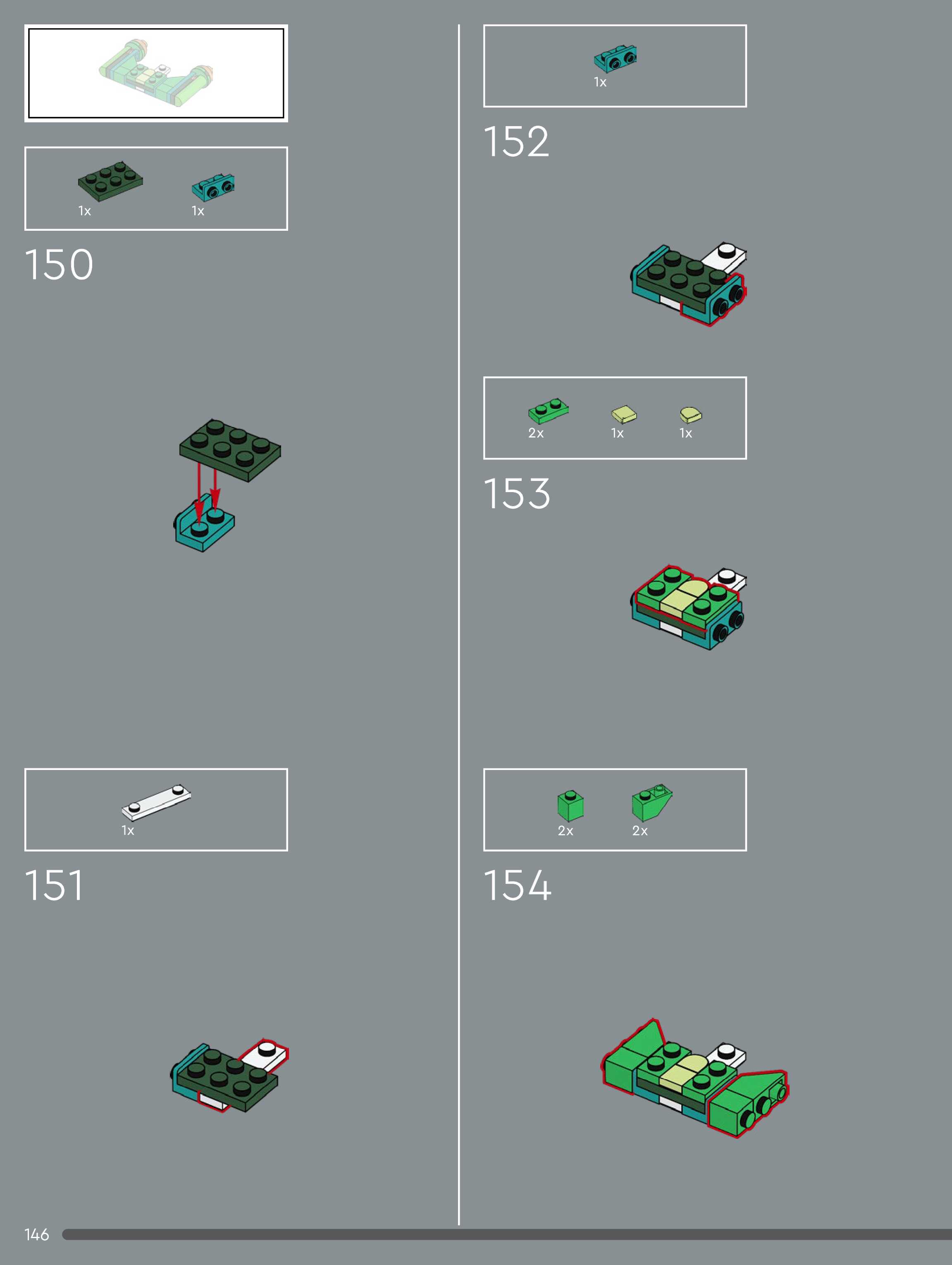 1x
1x
150

1x
151

1x
152

2x
1x
1x
153

2x
2x
154

146