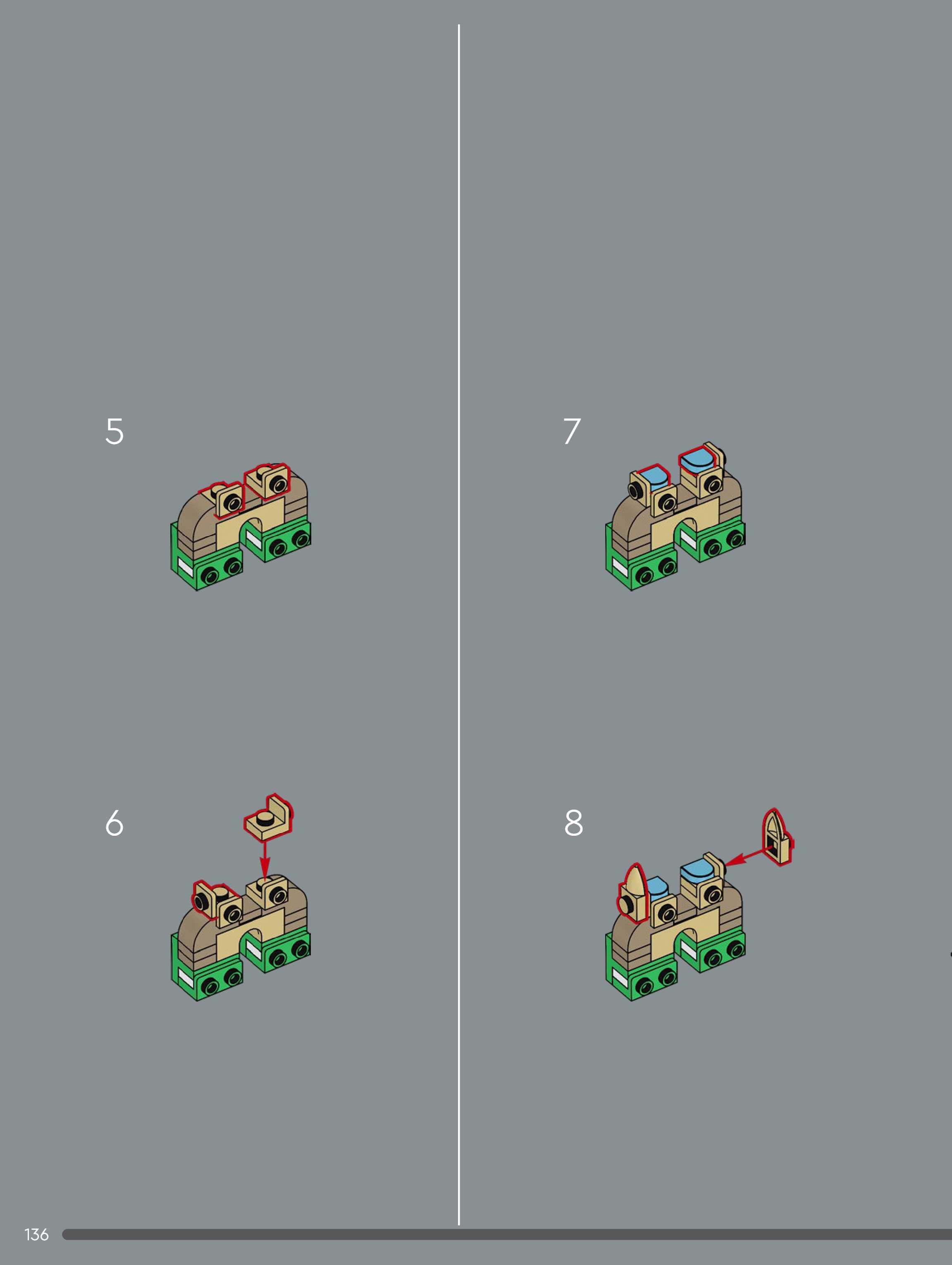 5

6

7

8

136