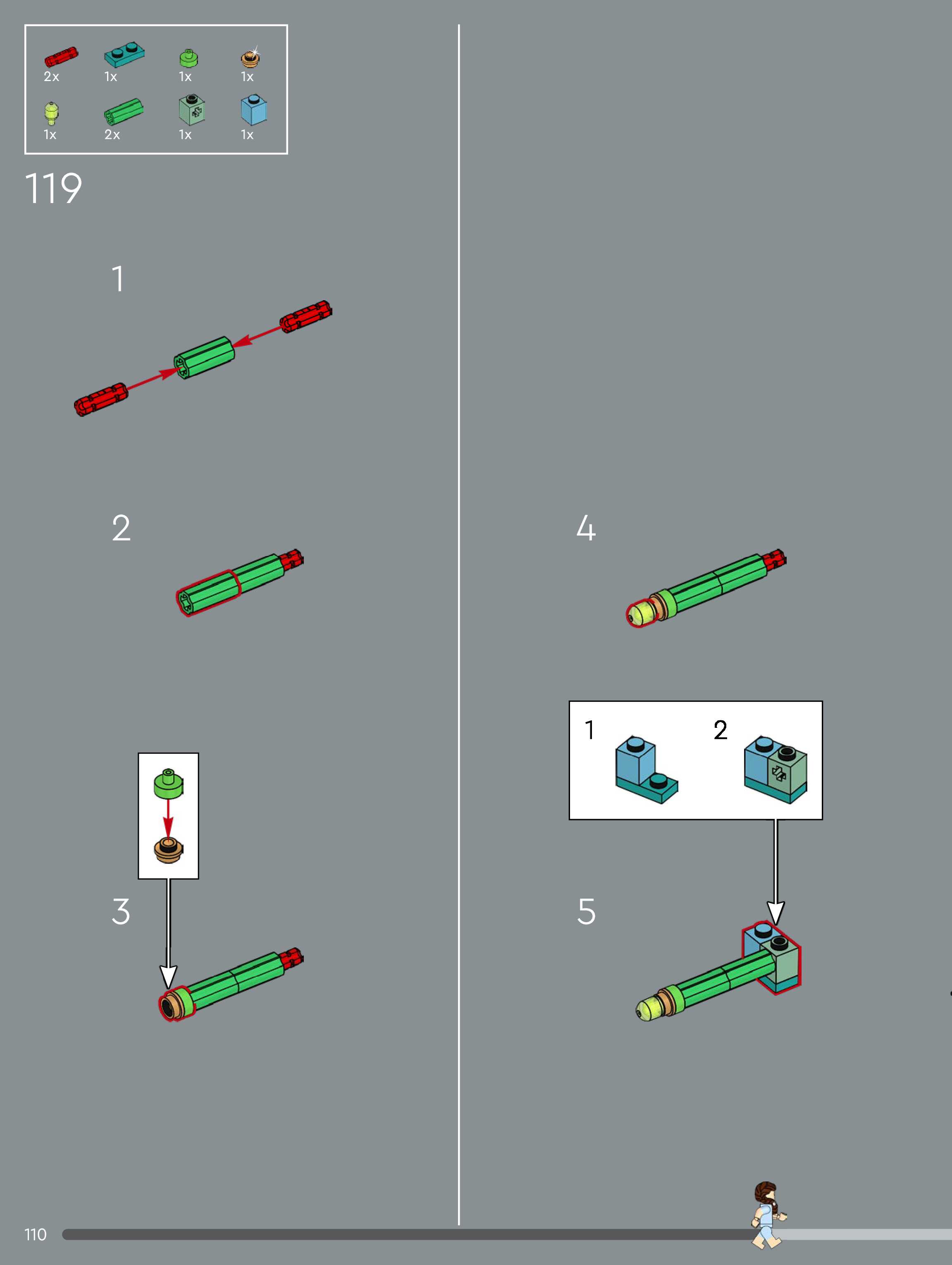 2x 1x 1x 1x
1x 2x 1x 1x

119

1

2

3

4

1 2

5

110