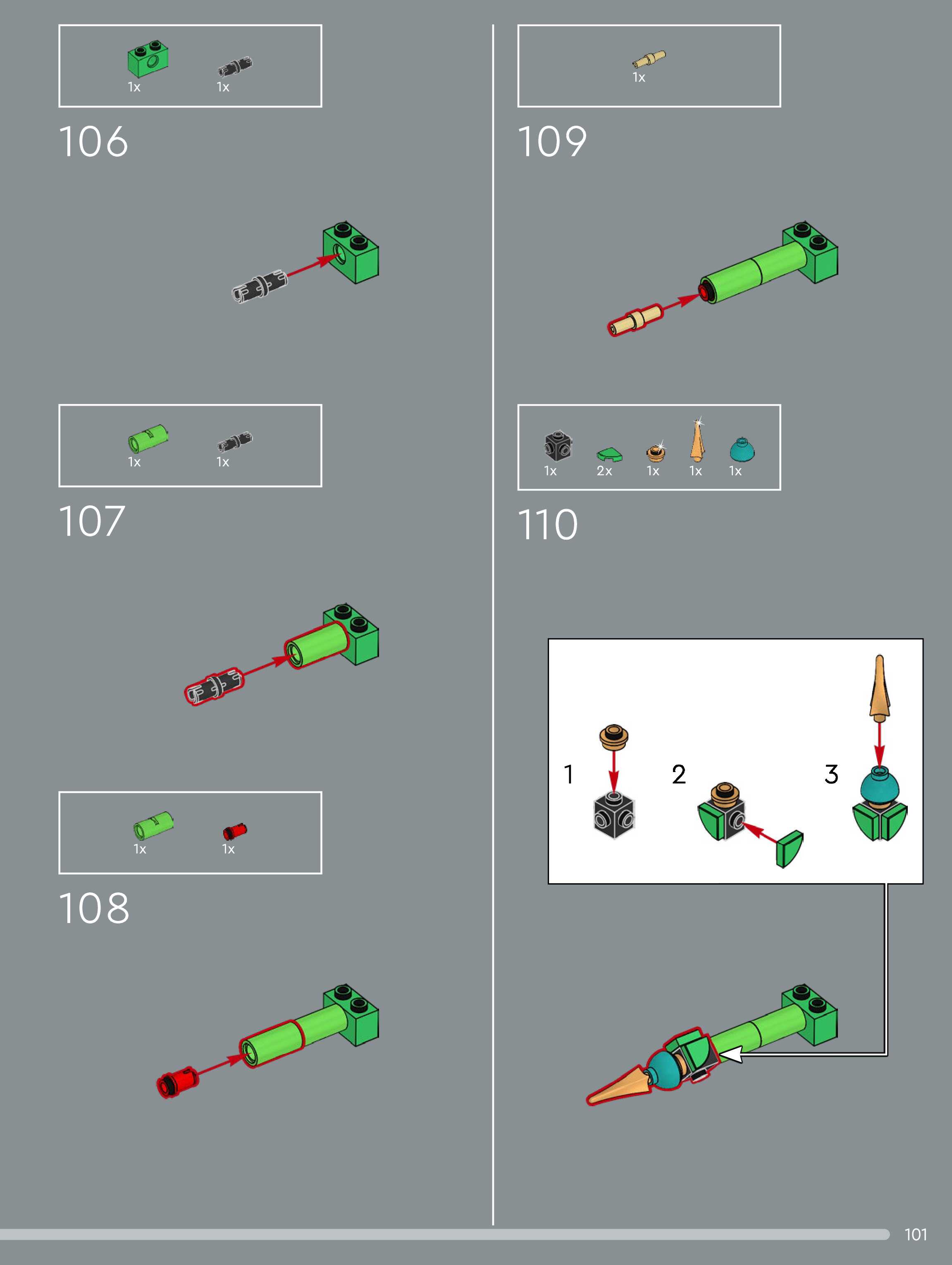 1x 1x

106

1x 1x

107

1x 1x

108

1x

109

1x 2x 1x 1x 1x

110

1

2

3

101