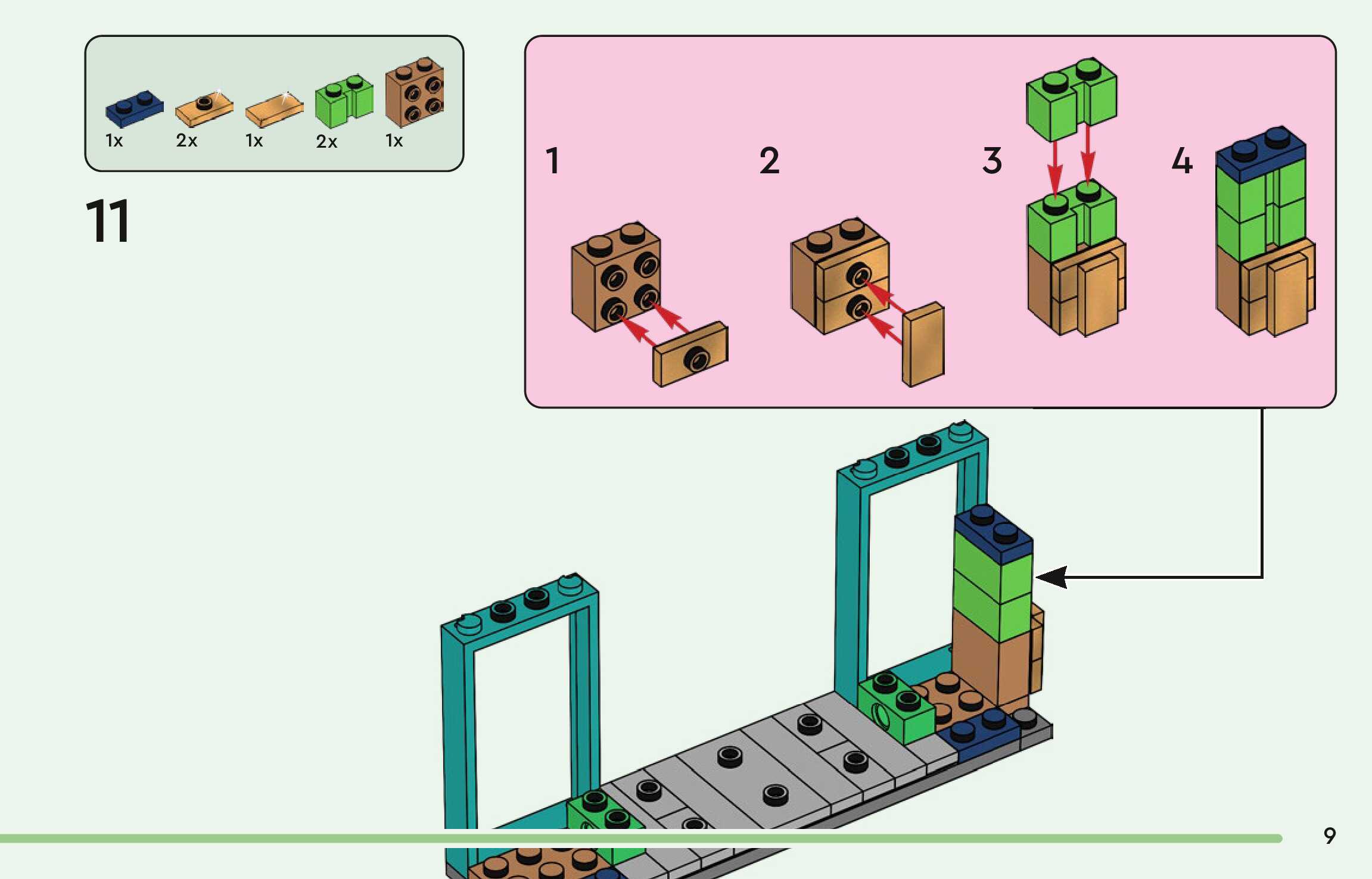 1x 2x 1x 2x 1x

11

1

2

3

4

9