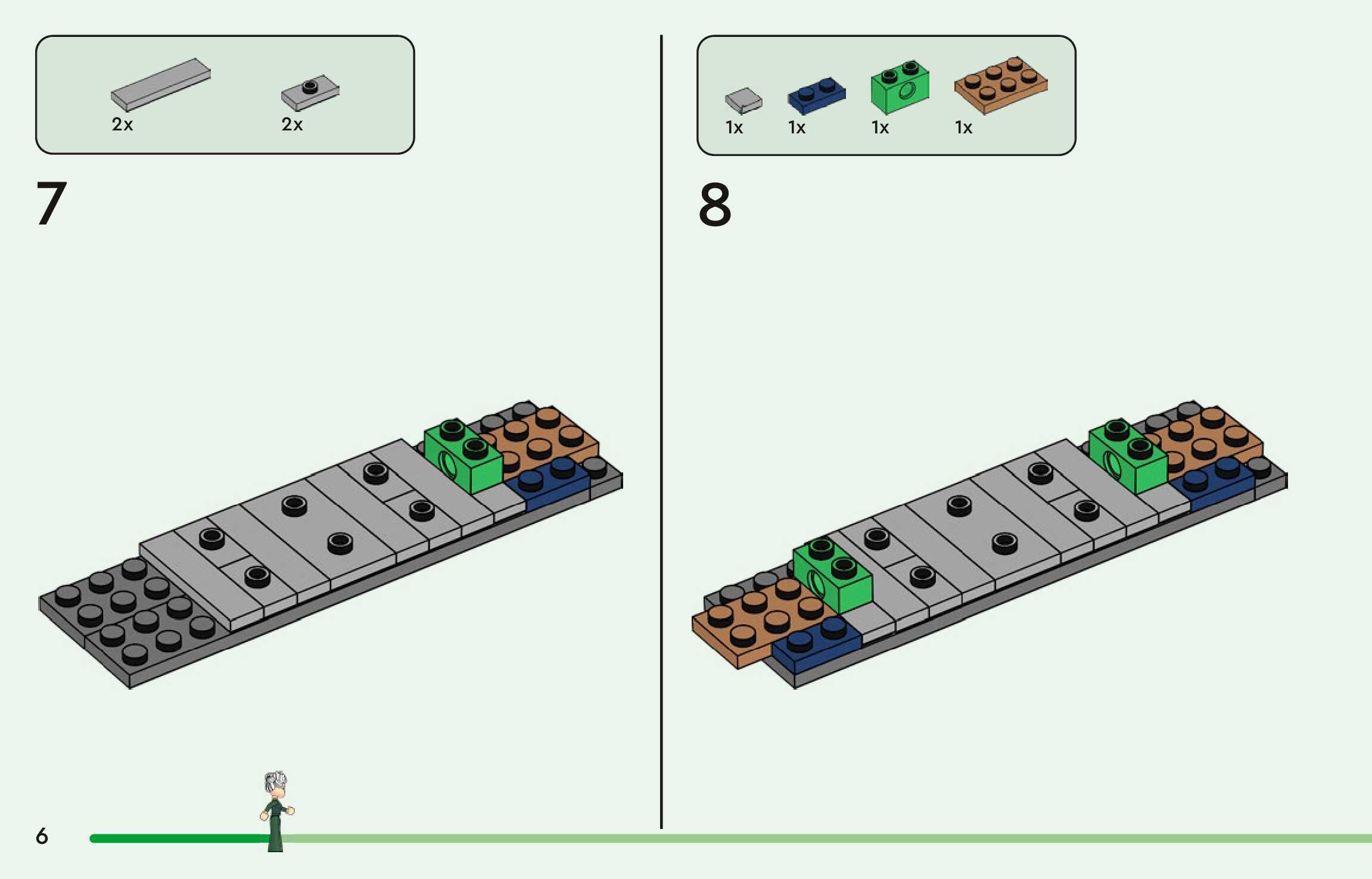 2x
2x

7

1x
1x
1x
1x

8

6