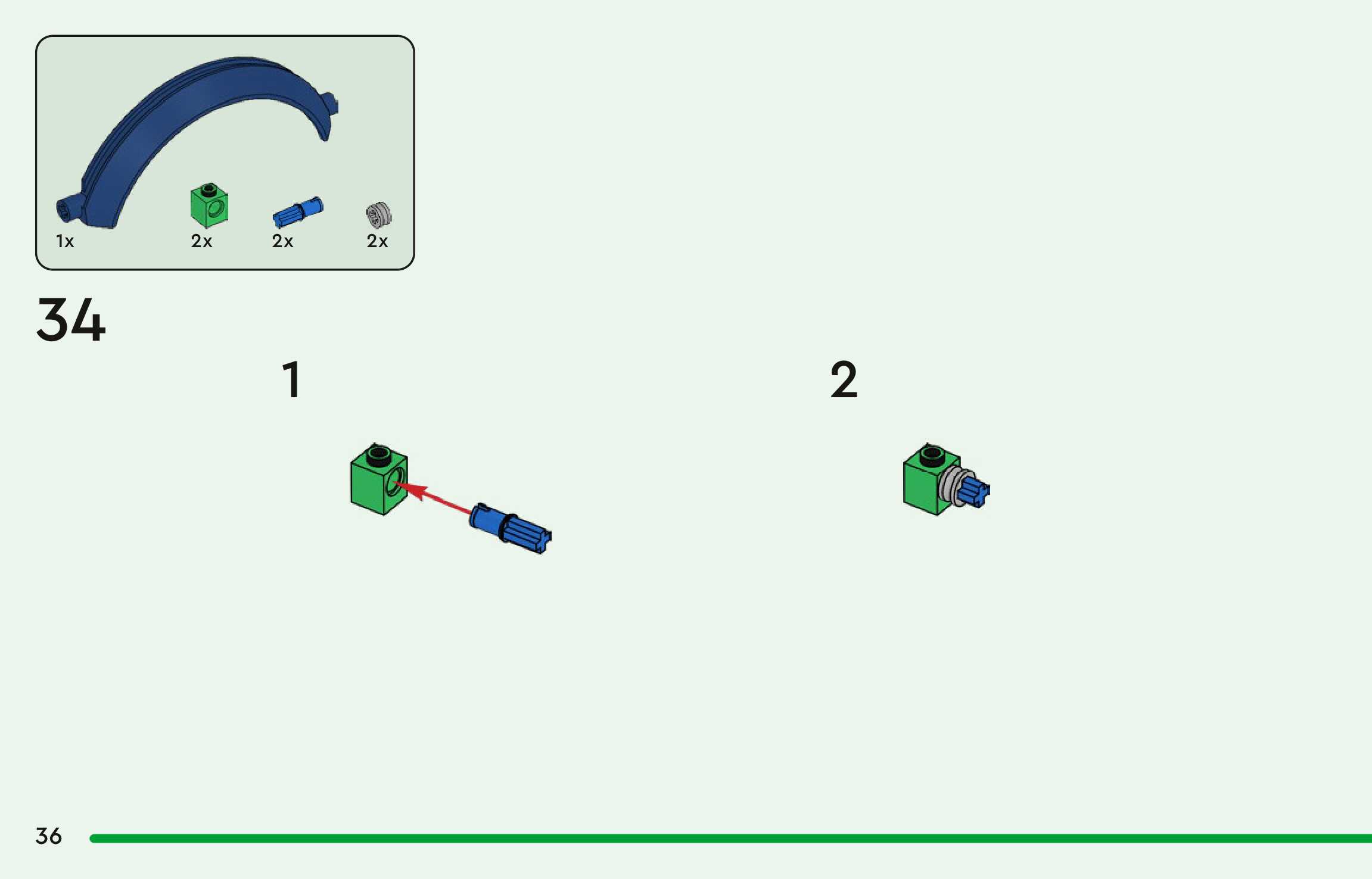 1x 2x 2x 2x

34

1

2

36