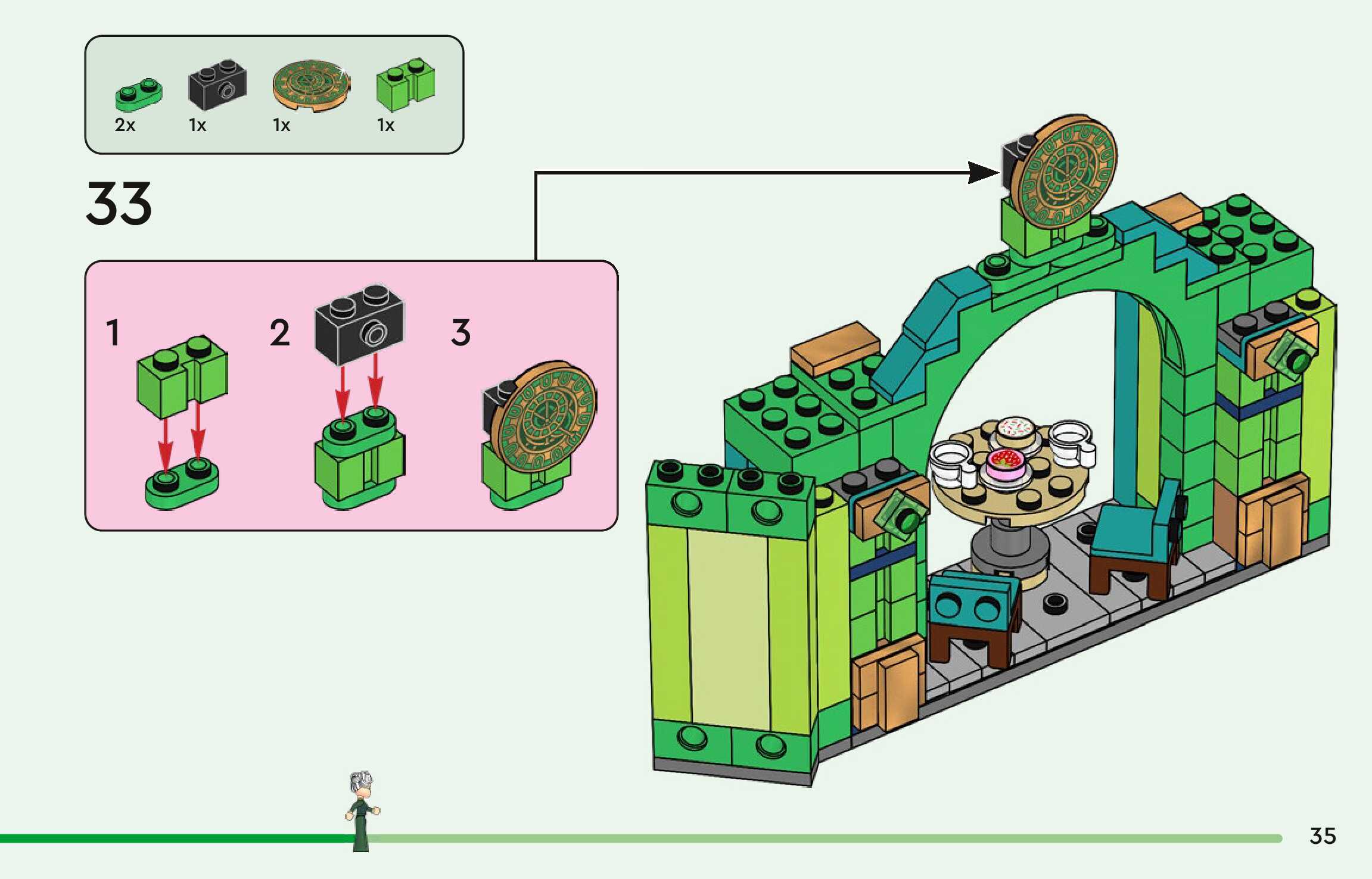 2x 1x 1x 1x

33

1 2 3

35