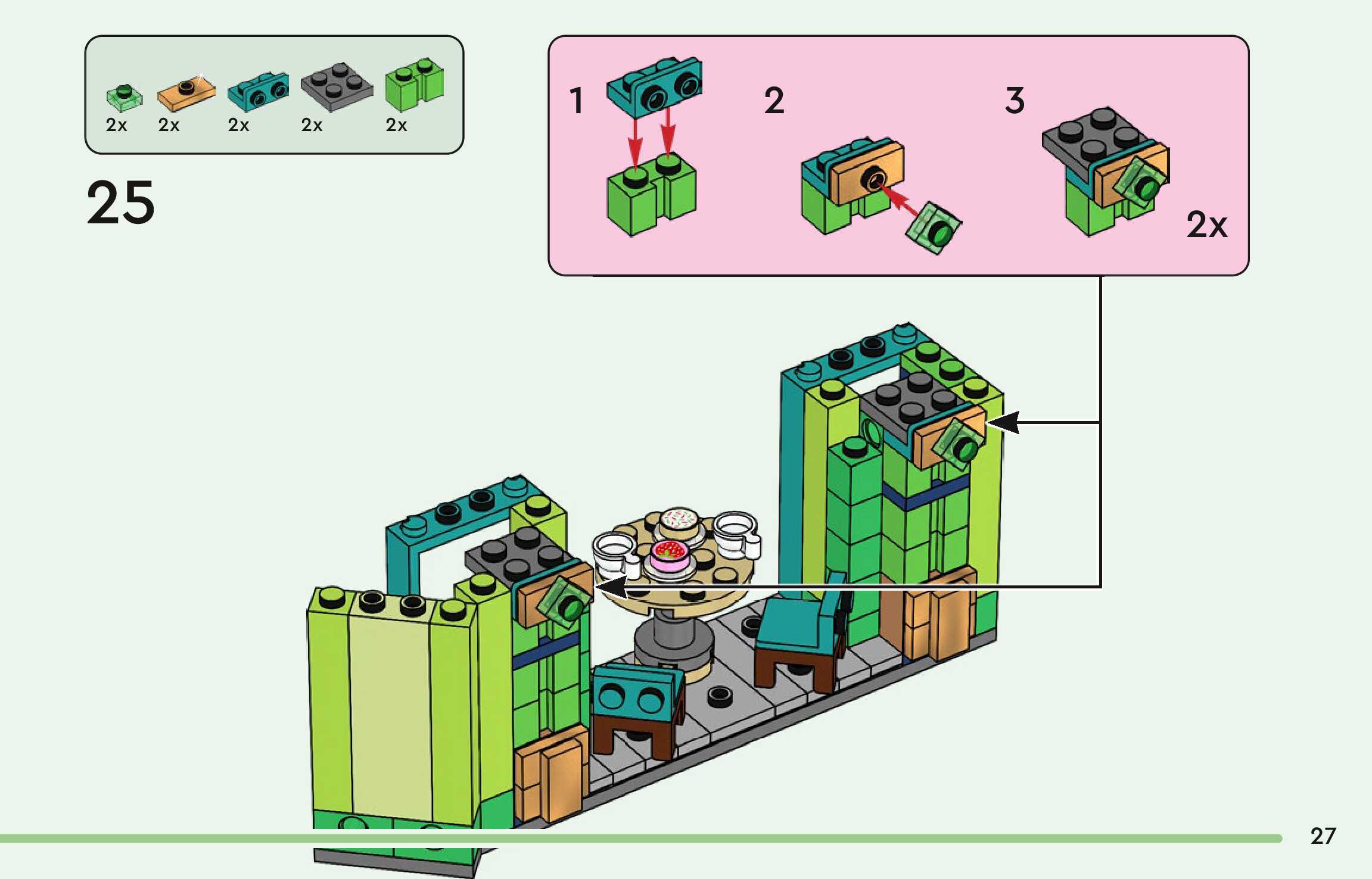 2x 2x 2x 2x 2x

25

1

2

3

2x

27