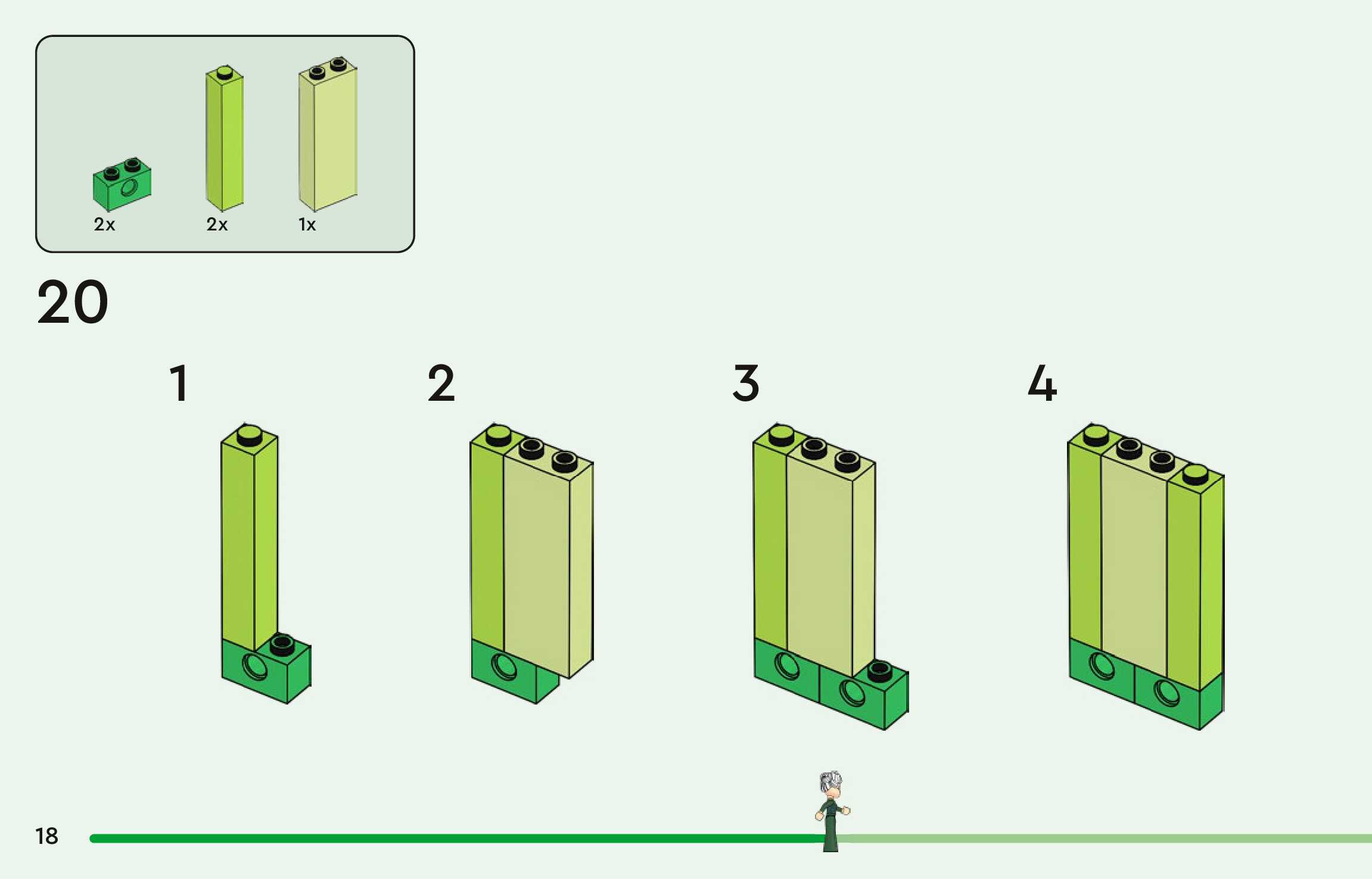 2x
2x
1x

20

1

2

3

4

18