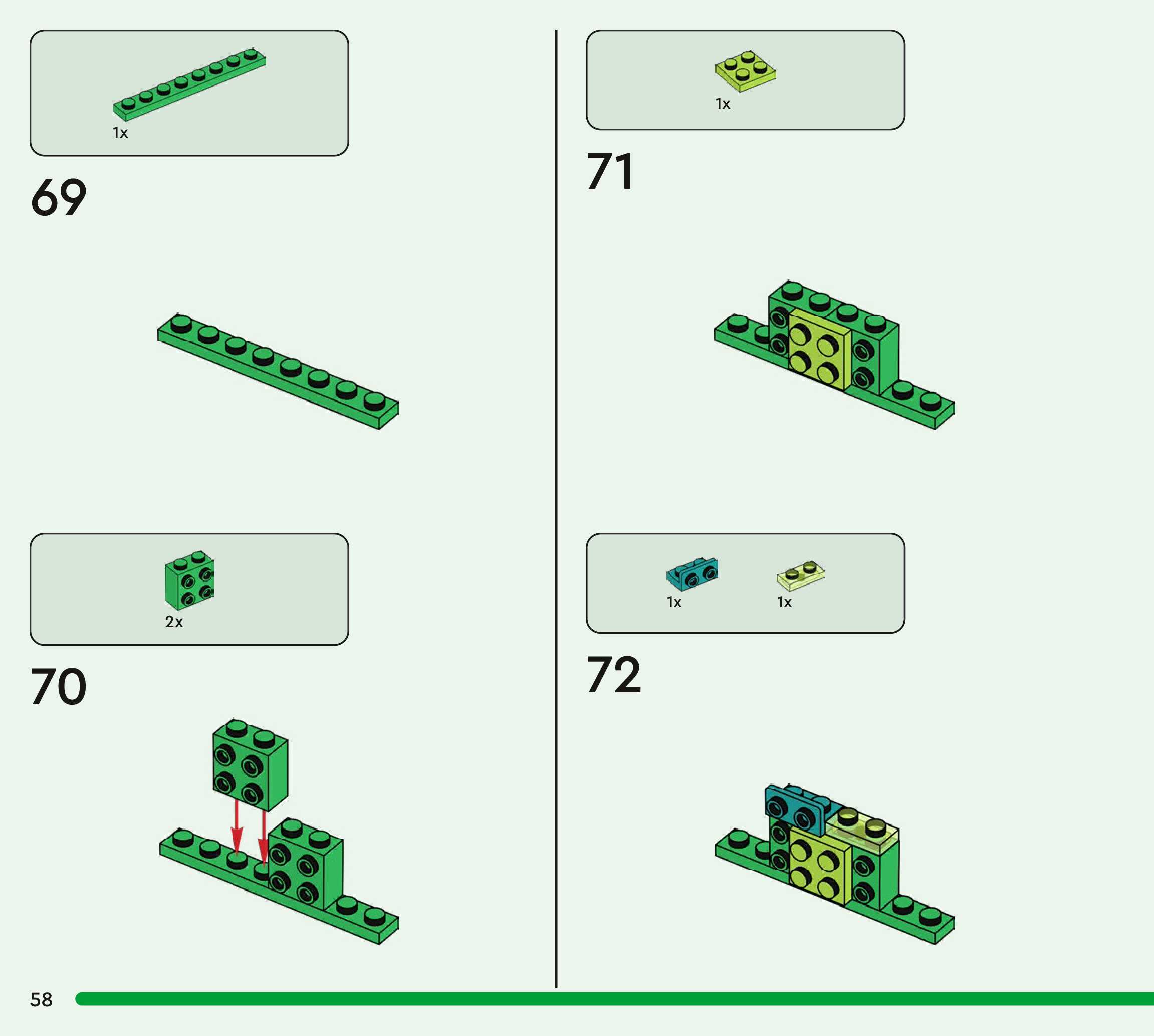 1x

69

2x

70

1x

71

1x

1x

72

58