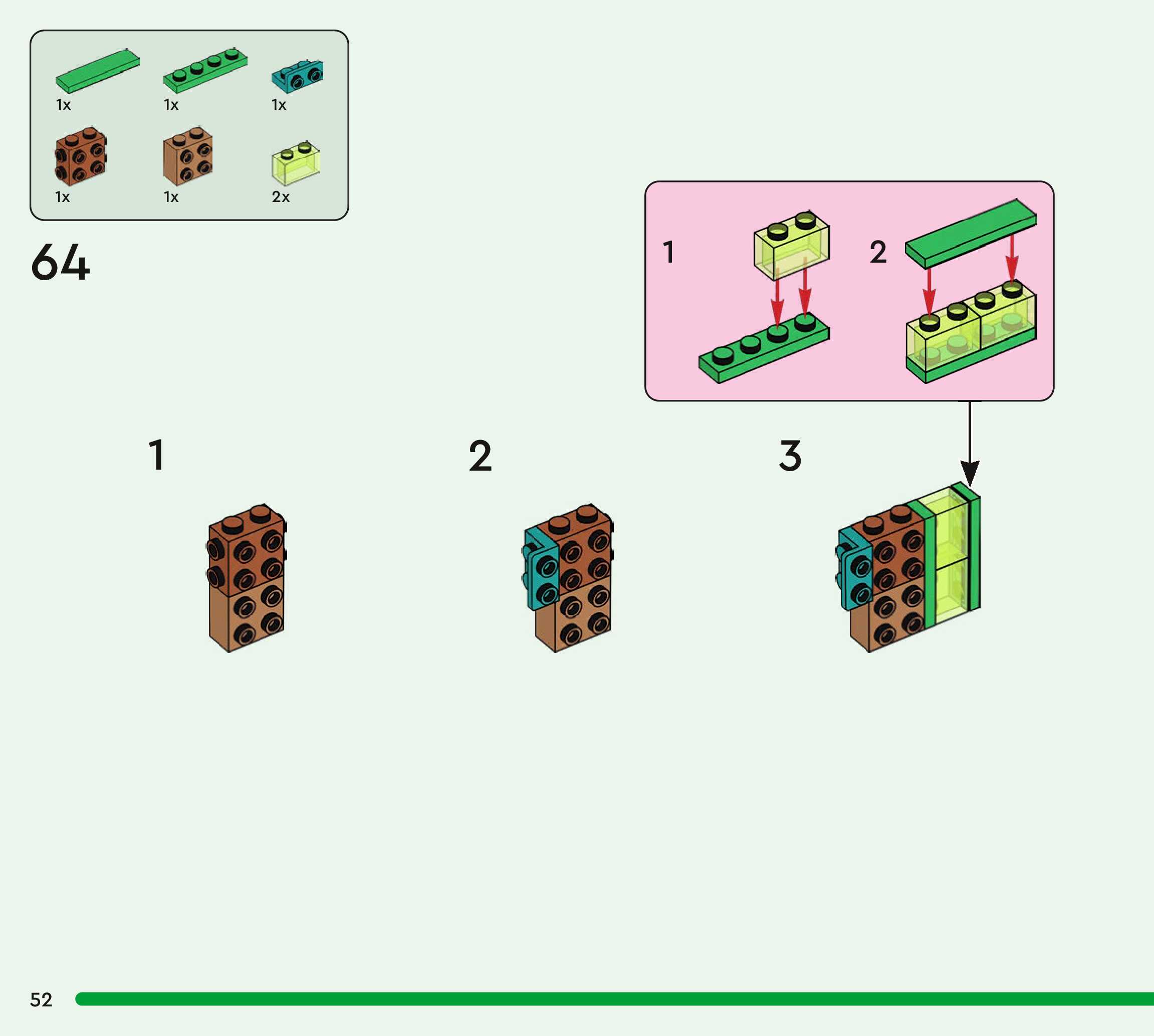 1x 1x 1x

1x 1x 2x

64

1 2

1 2 3

52