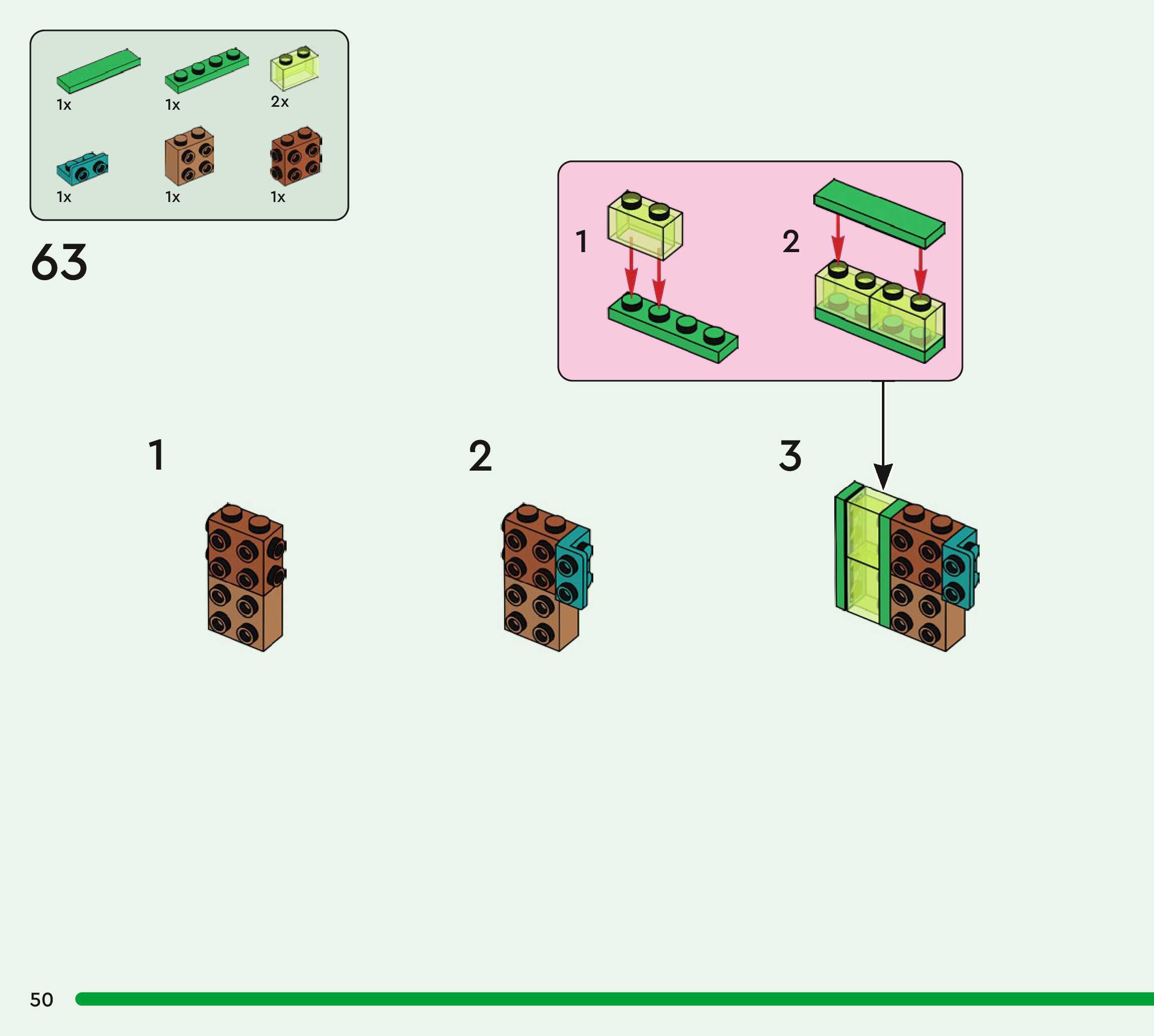 1x
1x
2x
1x
1x
1x

63

1
2

1
2
3

50