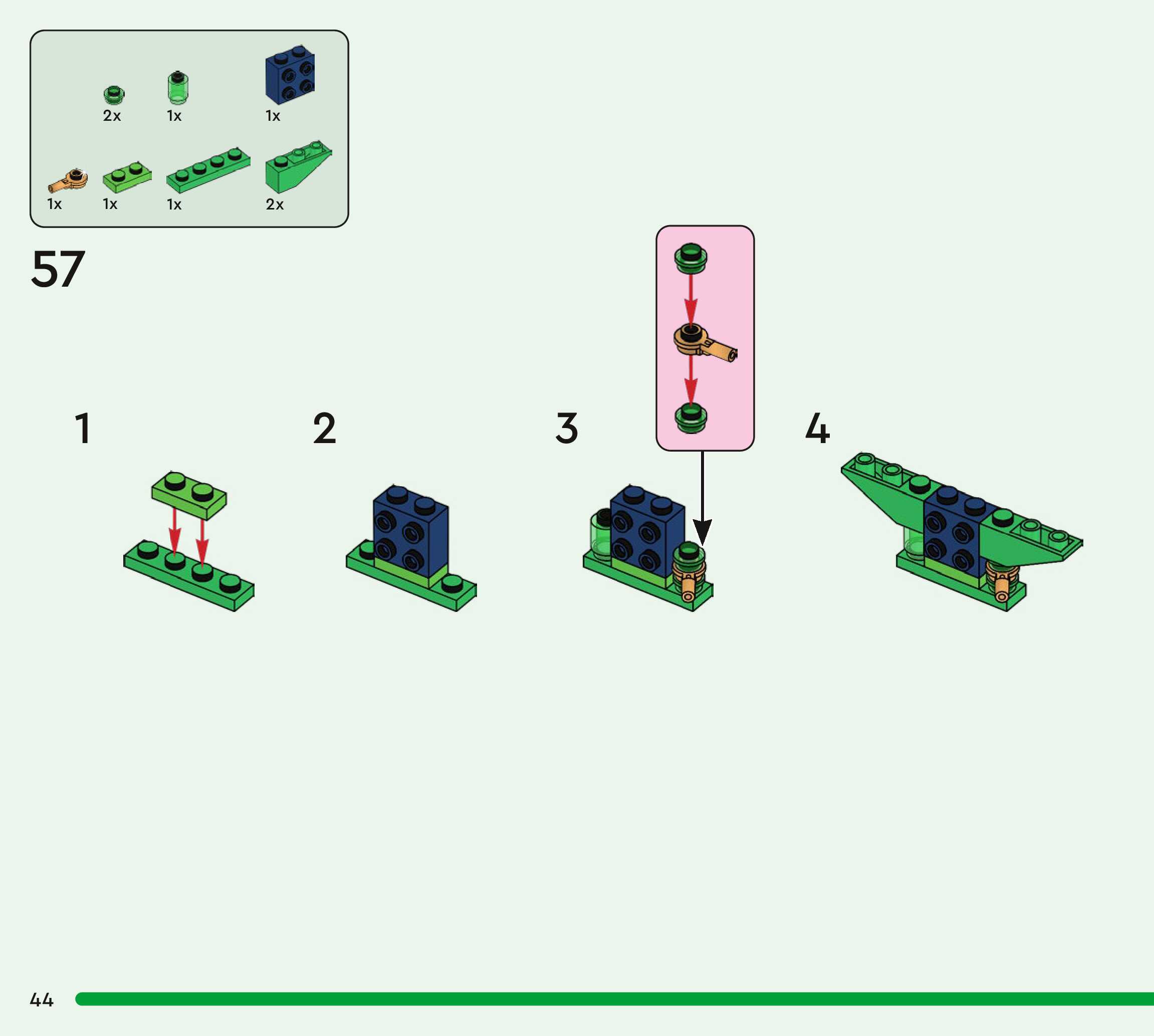 2x 1x 1x

1x 1x 1x 2x

57

1

2

3

4

44