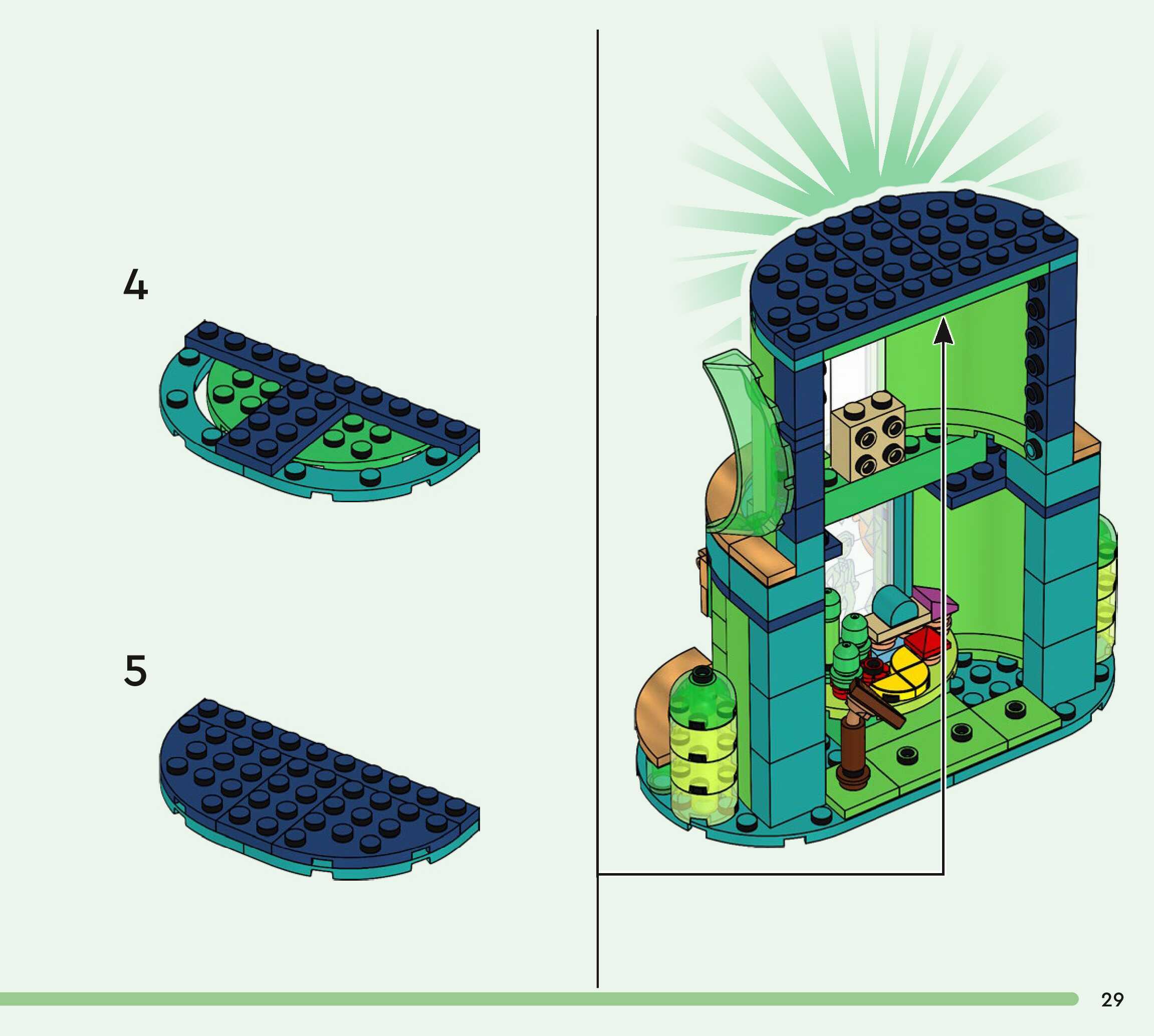 4

5

29