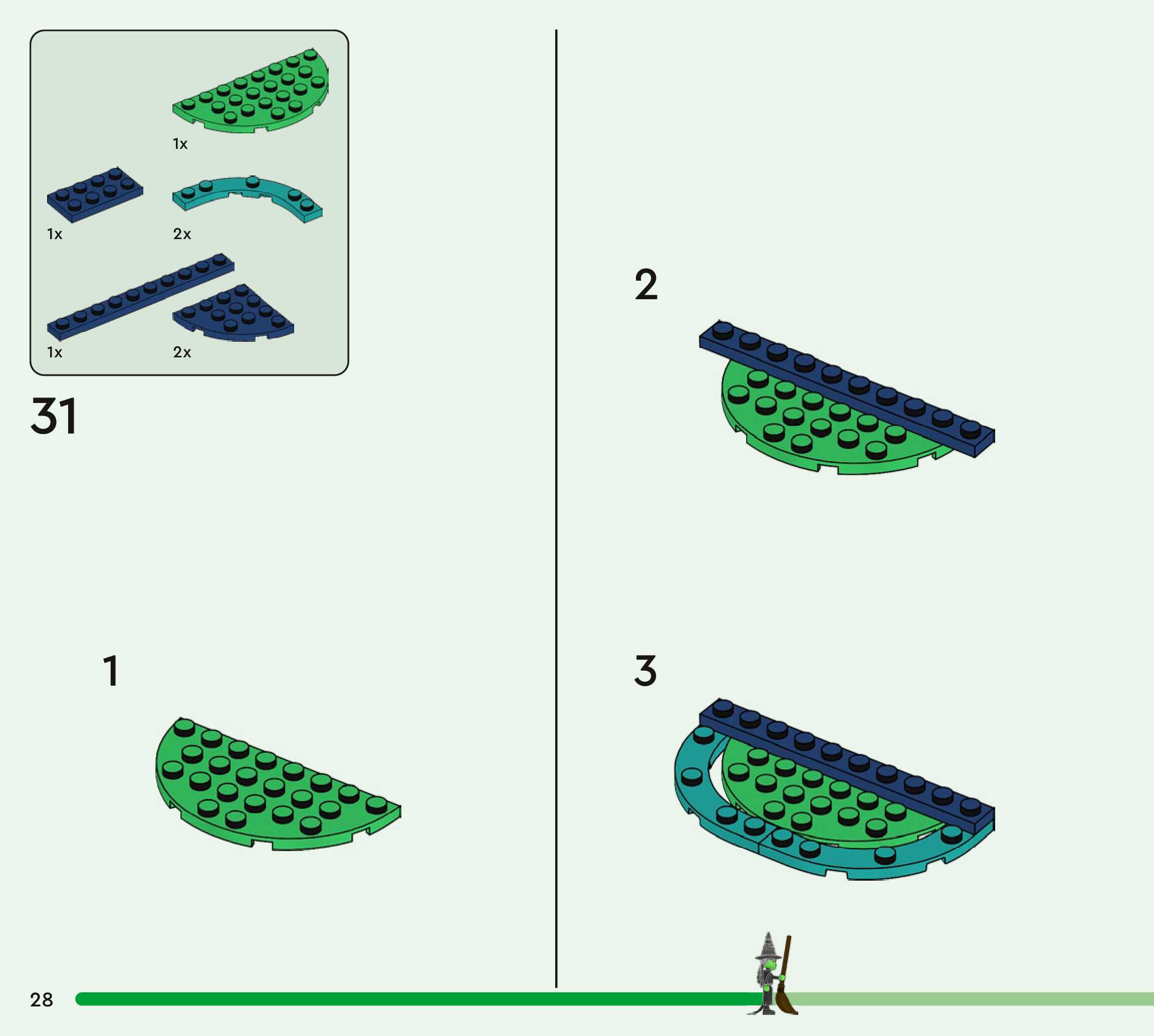 1x

1x

2x

1x

2x

31

1

2

3

28