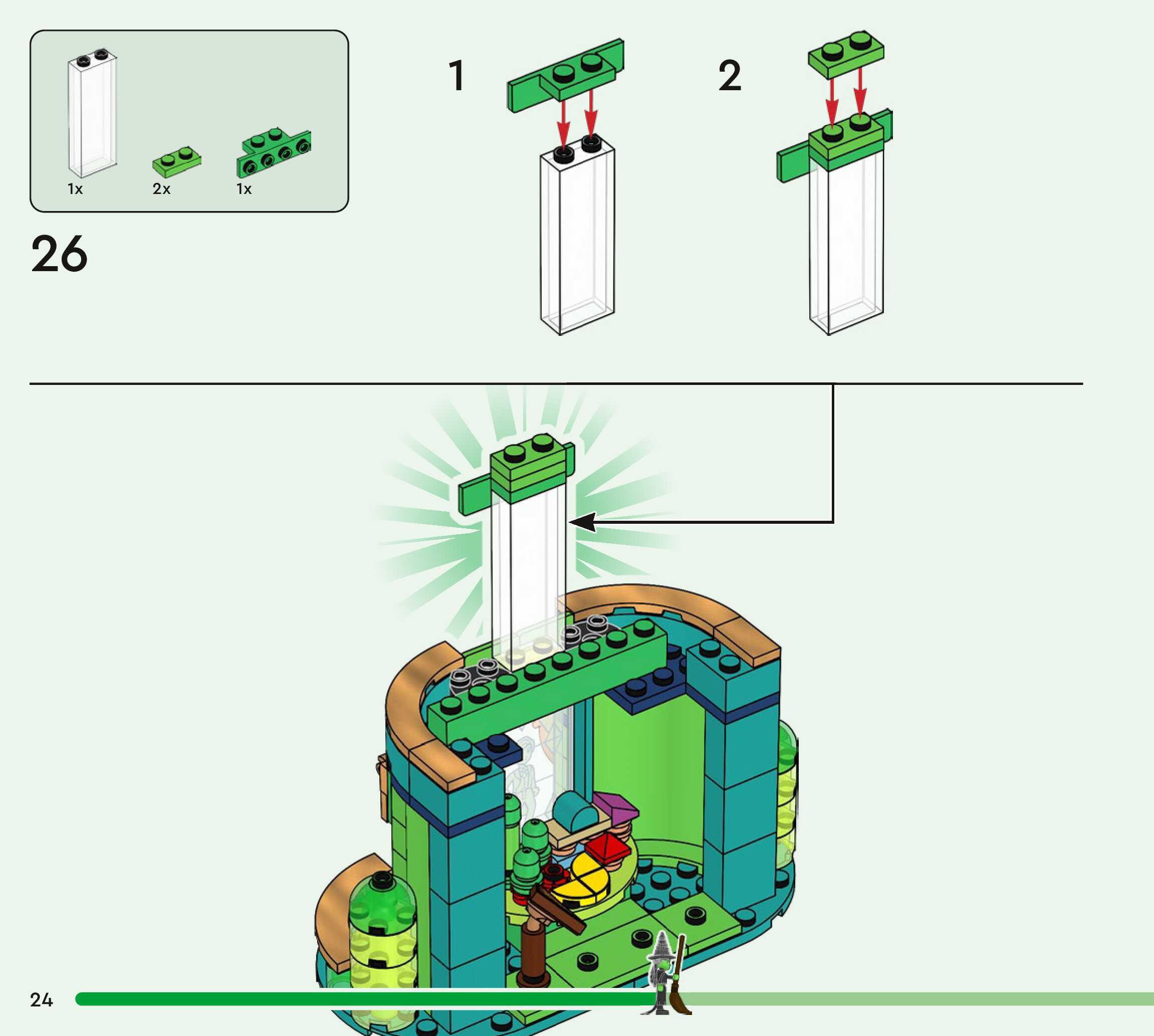 1x
2x
1x

26

1

2

24