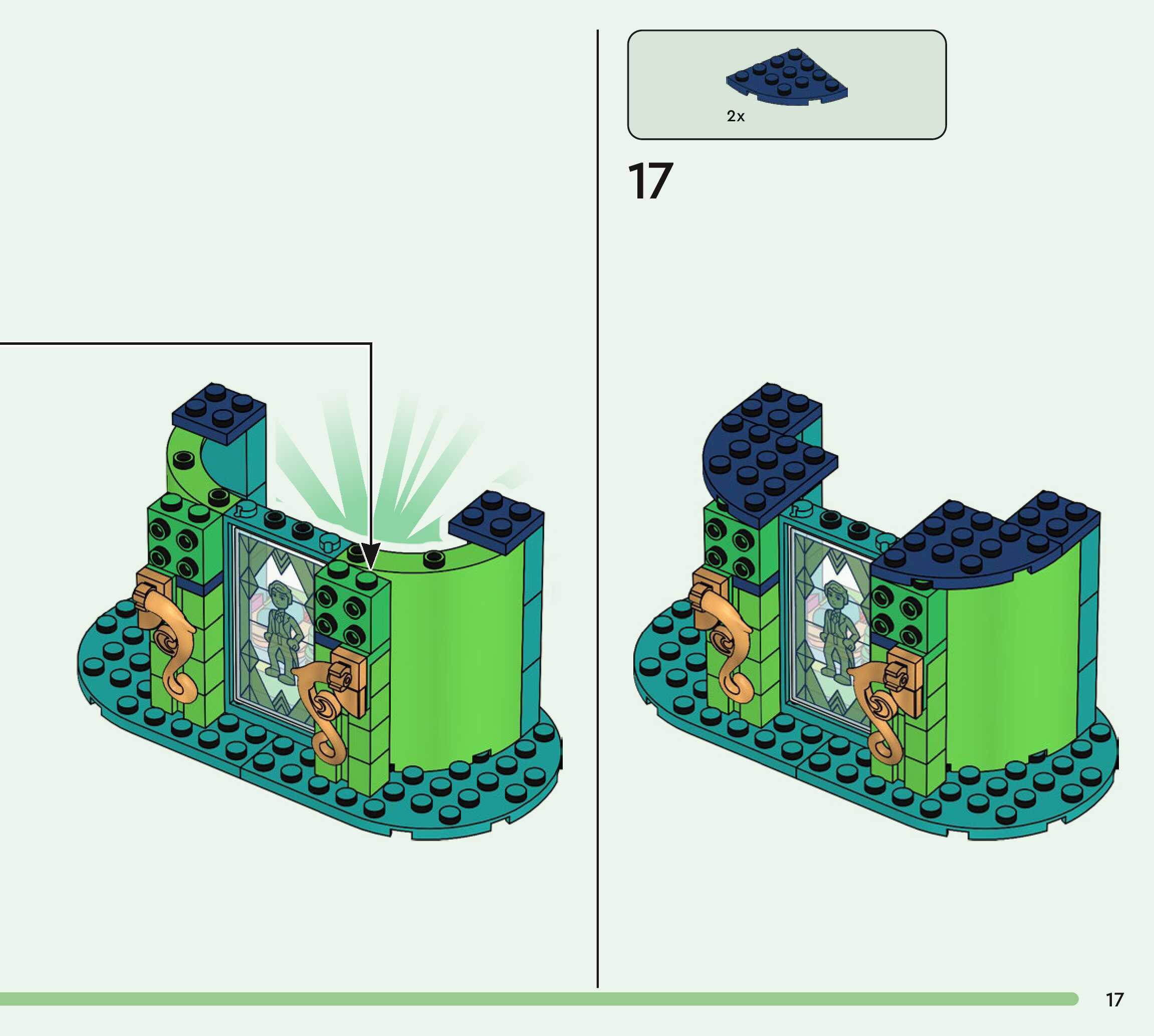 2x

17

17